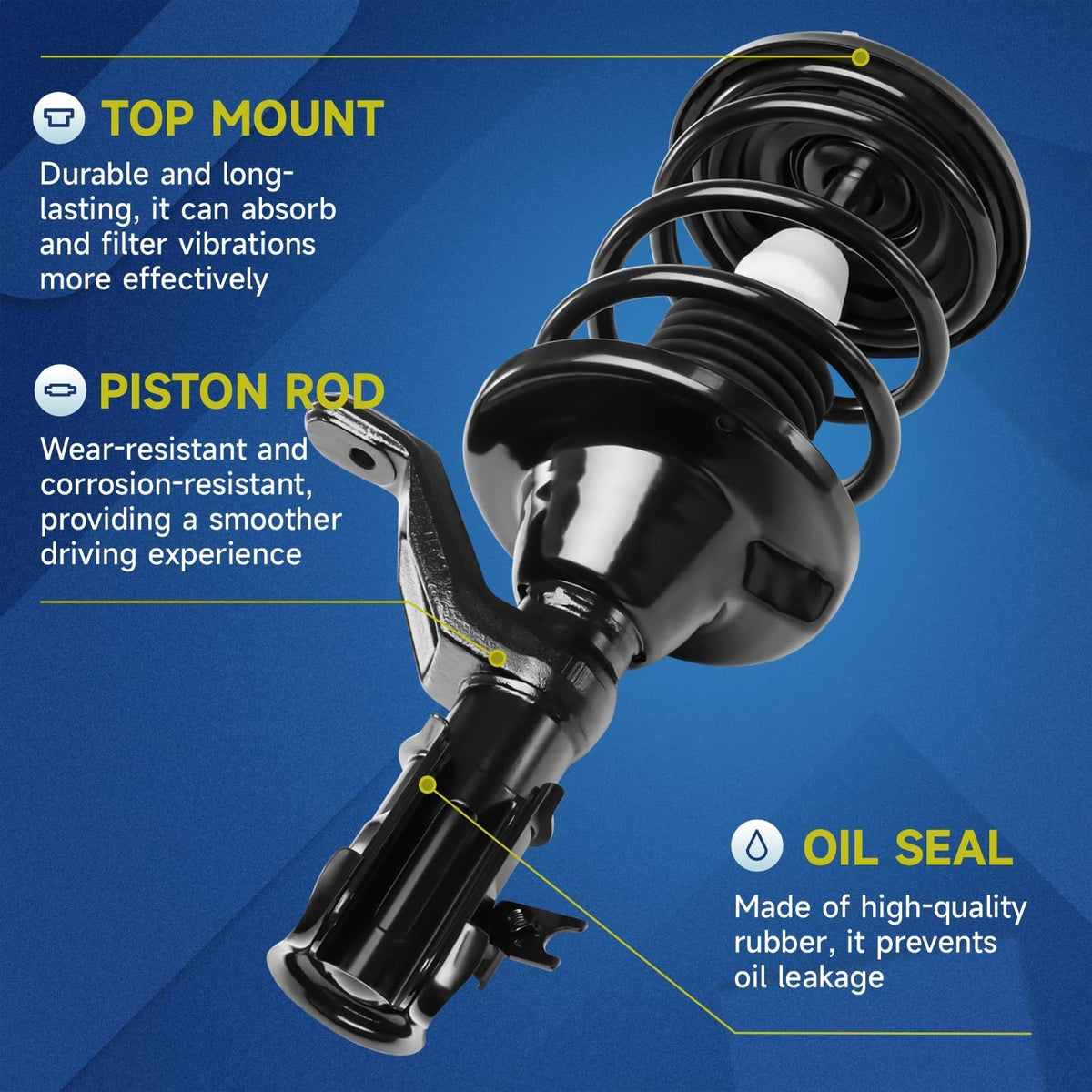 TOP MOUNT

Durable and long-lasting, it can absorb and filter vibrations more effectively

PISTON ROD

Wear-resistant and corrosion-resistant, providing a smoother driving experience

OIL SEAL

Made of high-quality rubber, it prevents oil leakage