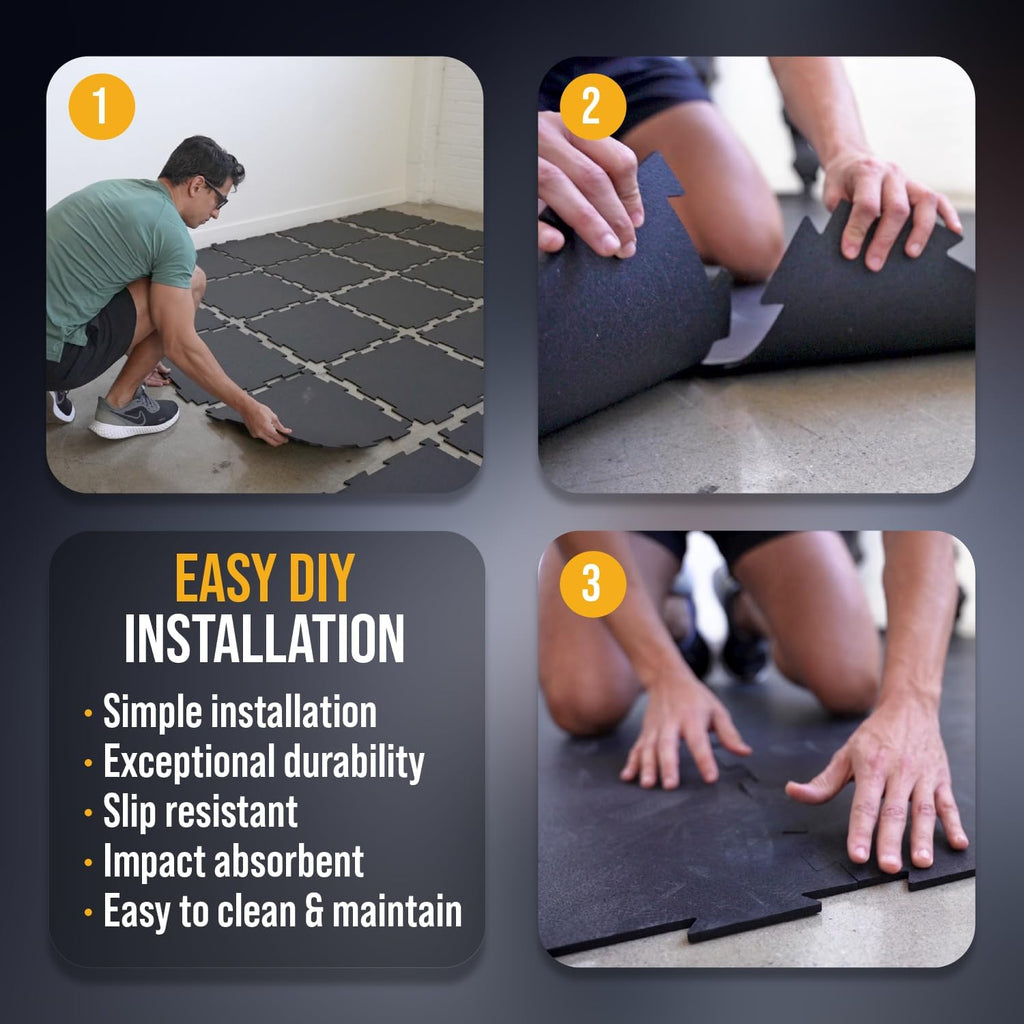 1

2

EASY DIY
INSTALLATION

· Simple installation
· Exceptional durability
· Slip resistant
· Impact absorbent
· Easy to clean & maintain

3