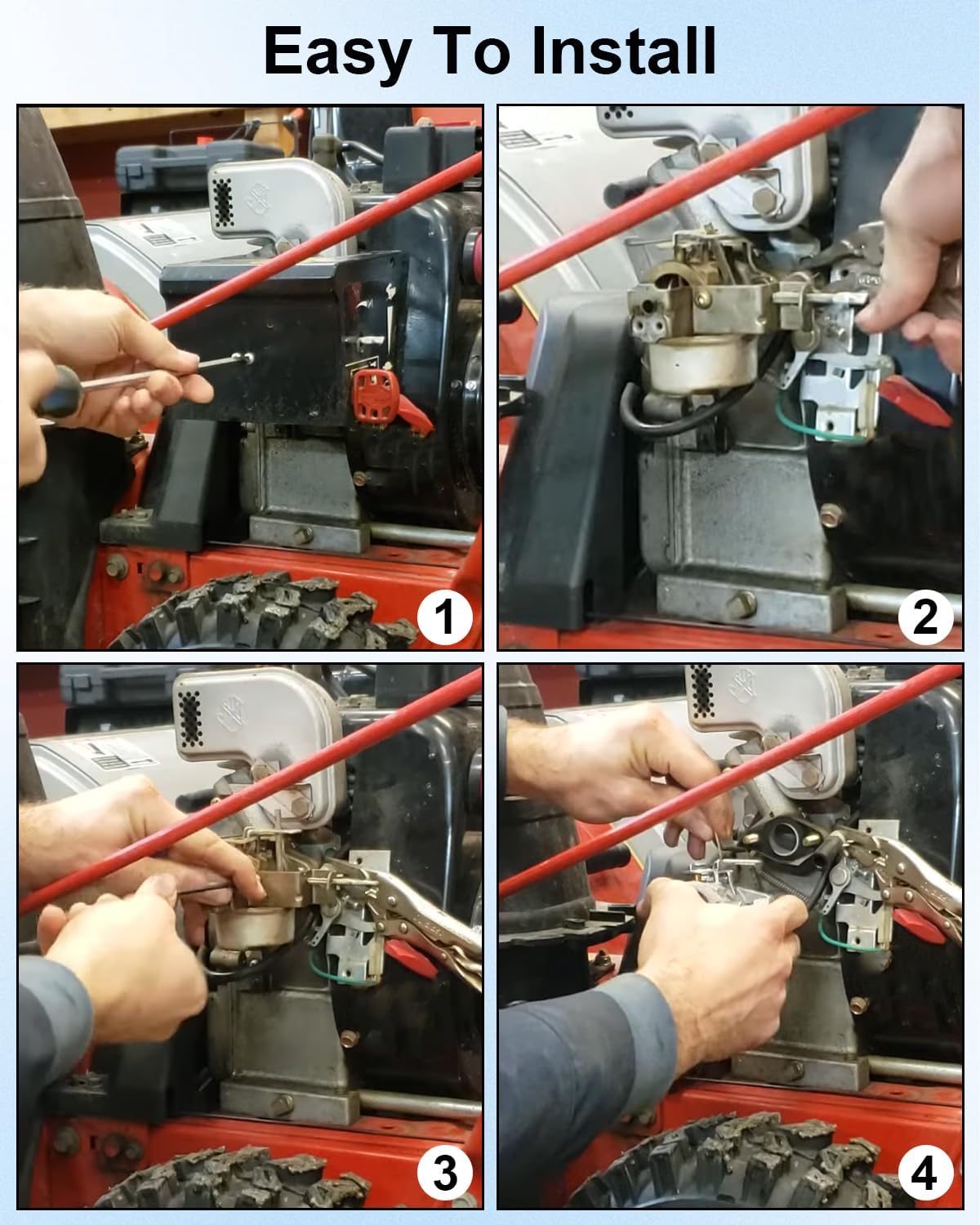 Easy To Install

1

2

3

4