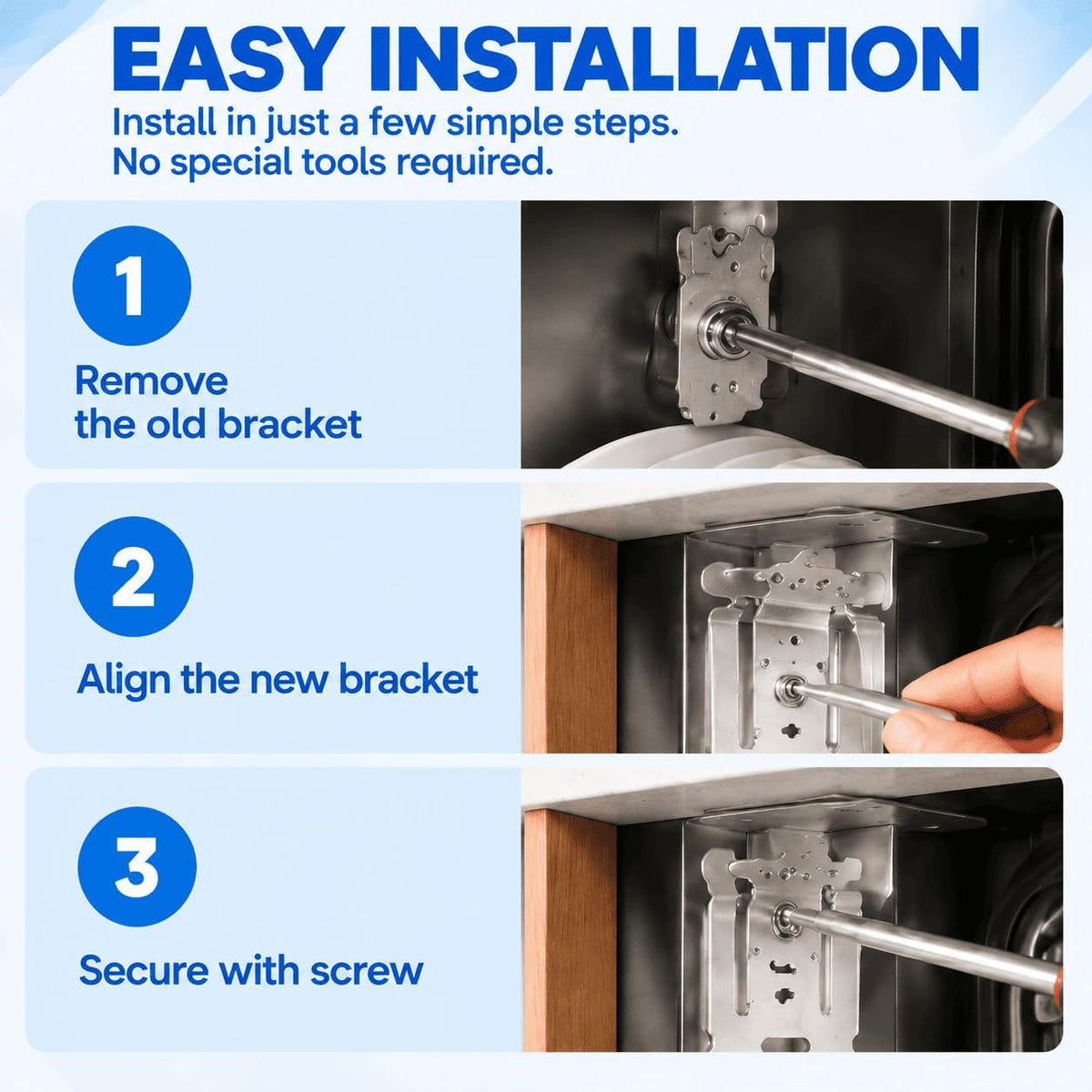 EASY INSTALLATION
Install in just a few simple steps.
No special tools required.

1
Remove the old bracket

2
Align the new bracket

3
Secure with screw