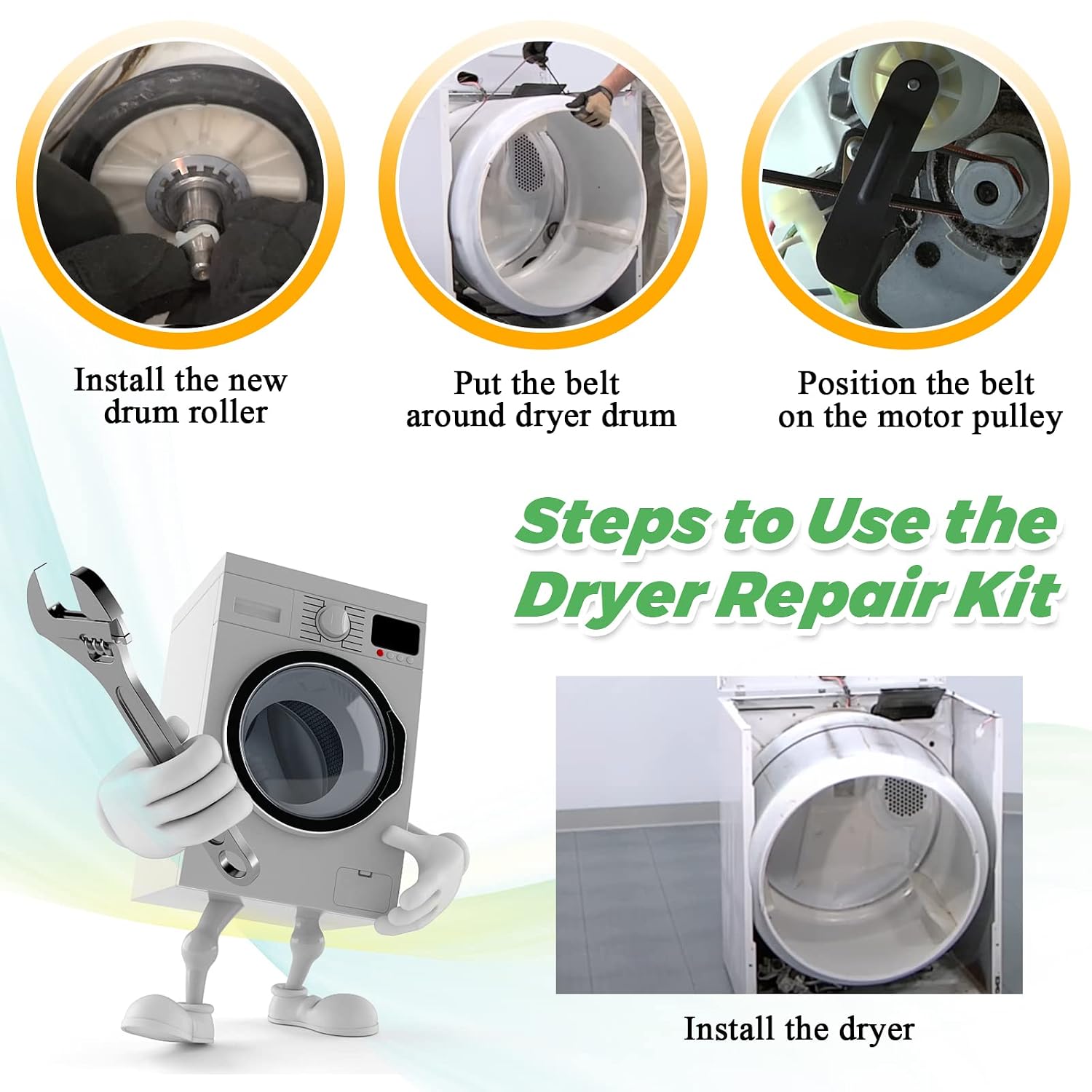 Install the new drum roller

Put the belt around dryer drum

Position the belt on the motor pulley

Steps to Use the Dryer Repair Kit

Install the dryer