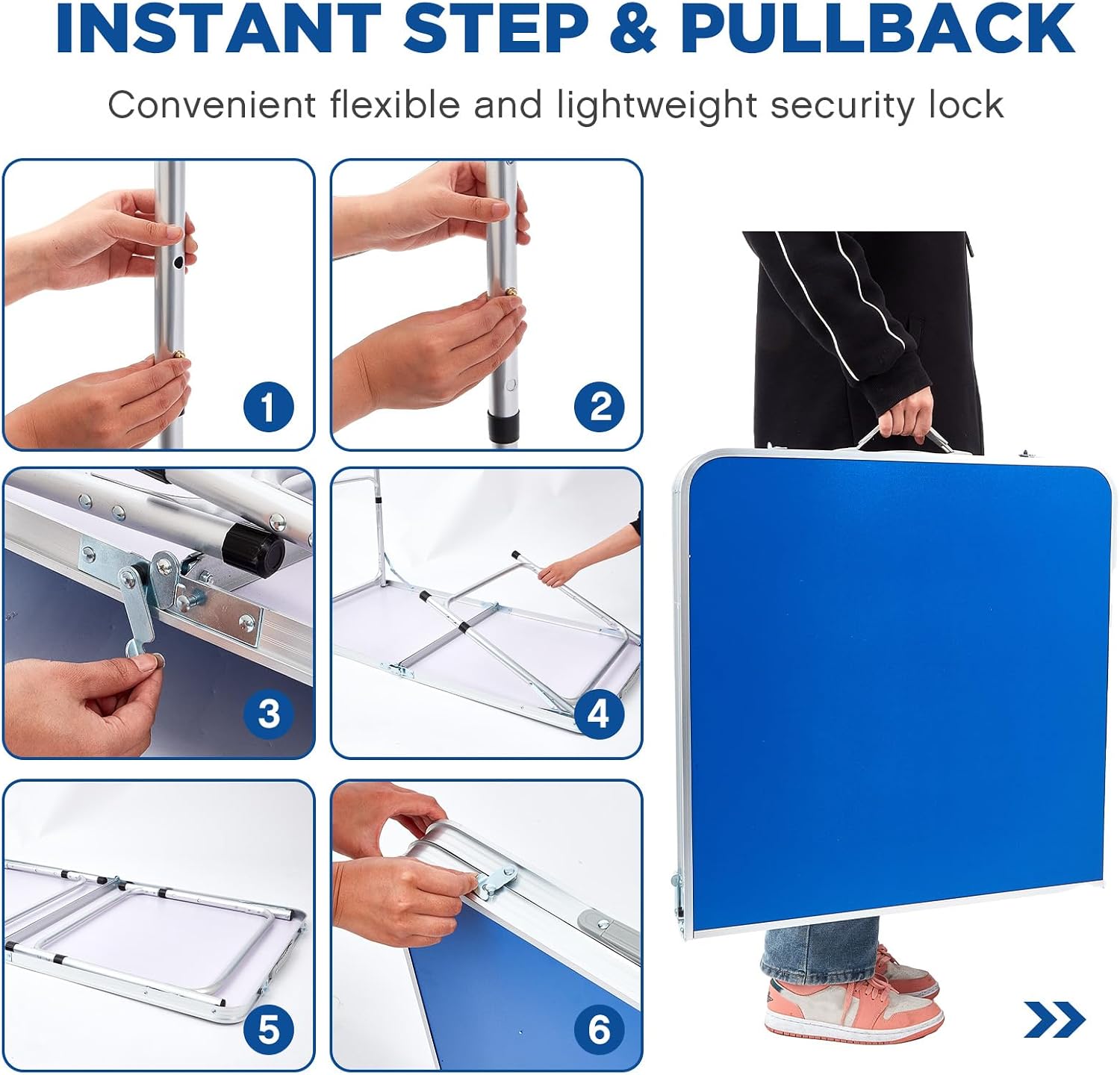 INSTANT STEP & PULLBACK

Convenient flexible and lightweight security lock

1

2

3

4

5

6