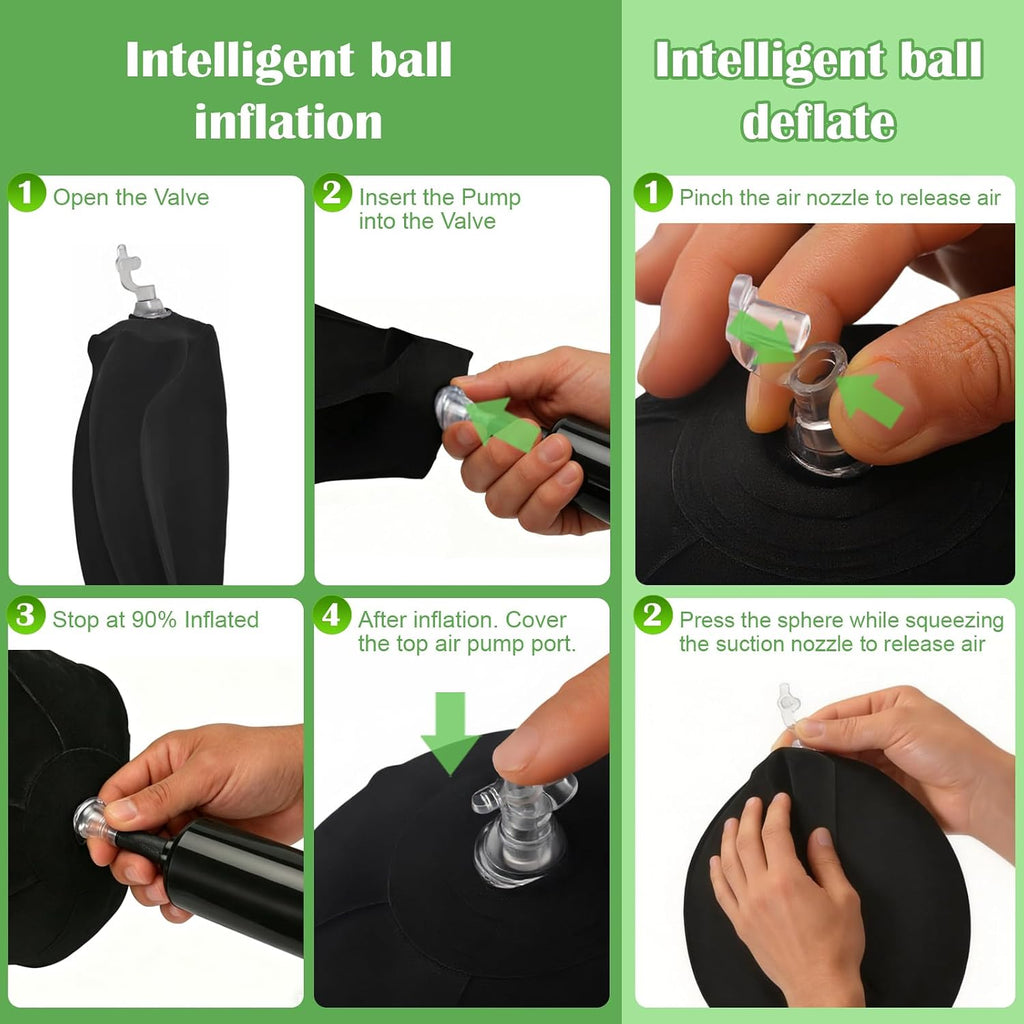 Intelligent ball inflation

1 Open the Valve

2 Insert the Pump into the Valve

3 Stop at 90% Inflated

4 After inflation. Cover the top air pump port.

Intelligent ball deflate

1 Pinch the air nozzle to release air

2 Press the sphere while squeezing the suction nozzle to release air