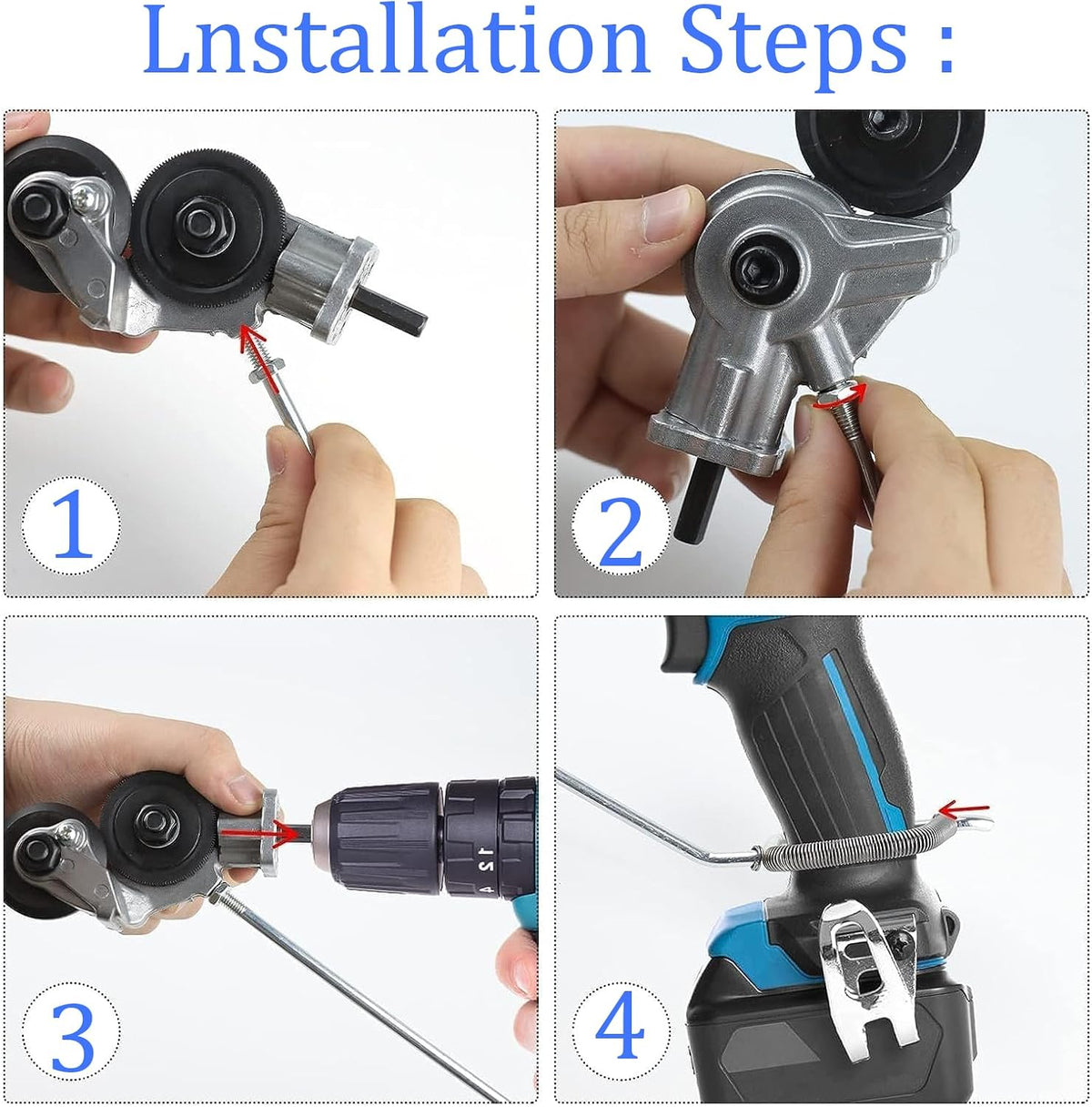 Lnstallation Steps :

1

2

3

4