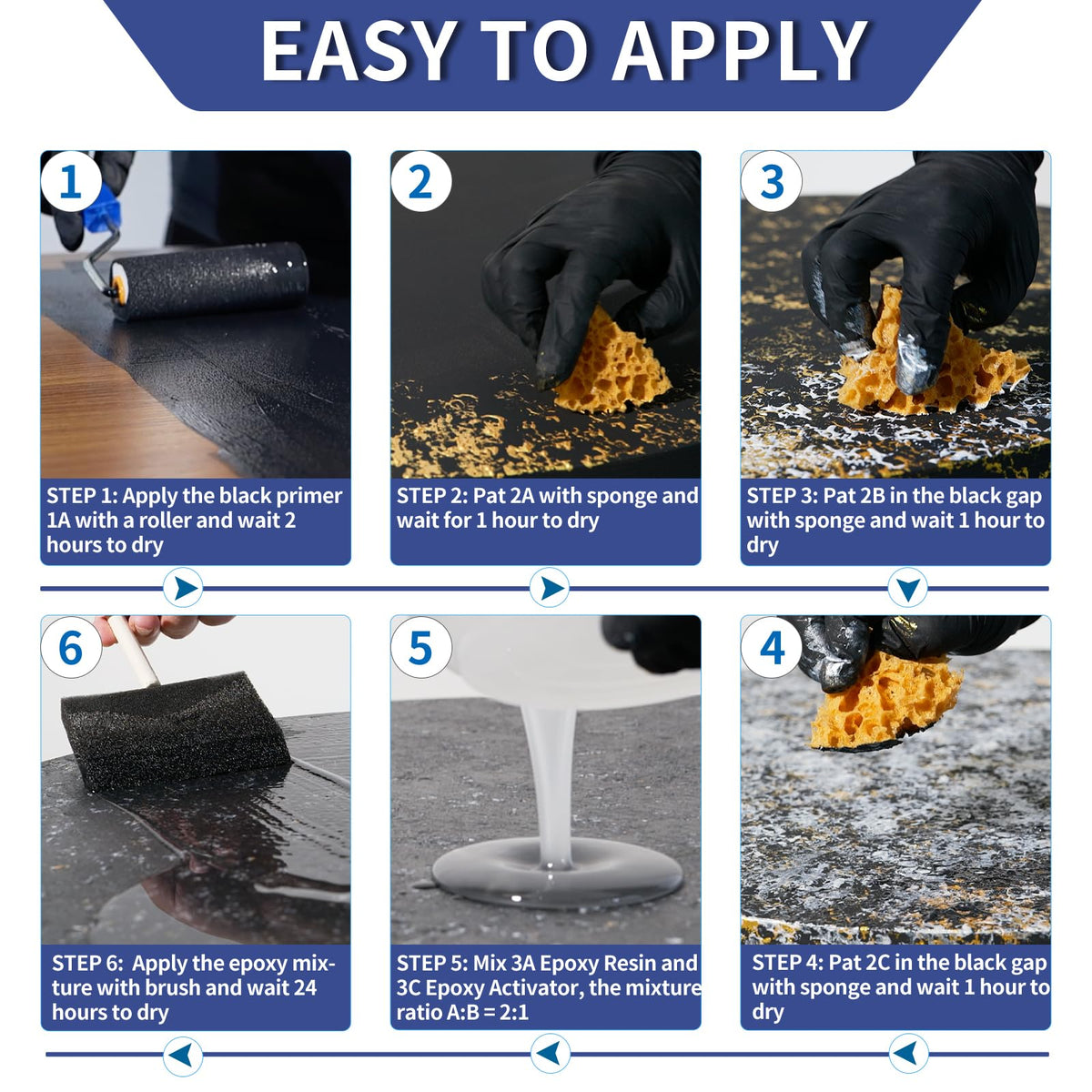 EASY TO APPLY

1

STEP 1: Apply the black primer 1A with a roller and wait 2 hours to dry

2

STEP 2: Pat 2A with sponge and wait for 1 hour to dry

3

STEP 3: Pat 2B in the black gap with sponge and wait 1 hour to dry

6

STEP 6: Apply the epoxy mixture with brush and wait 24 hours to dry

5

STEP 5: Mix 3A Epoxy Resin and 3C Epoxy Activator, the mixture ratio A:B = 2:1

4

STEP 4: Pat 2C in the black gap with sponge and wait 1 hour to dry