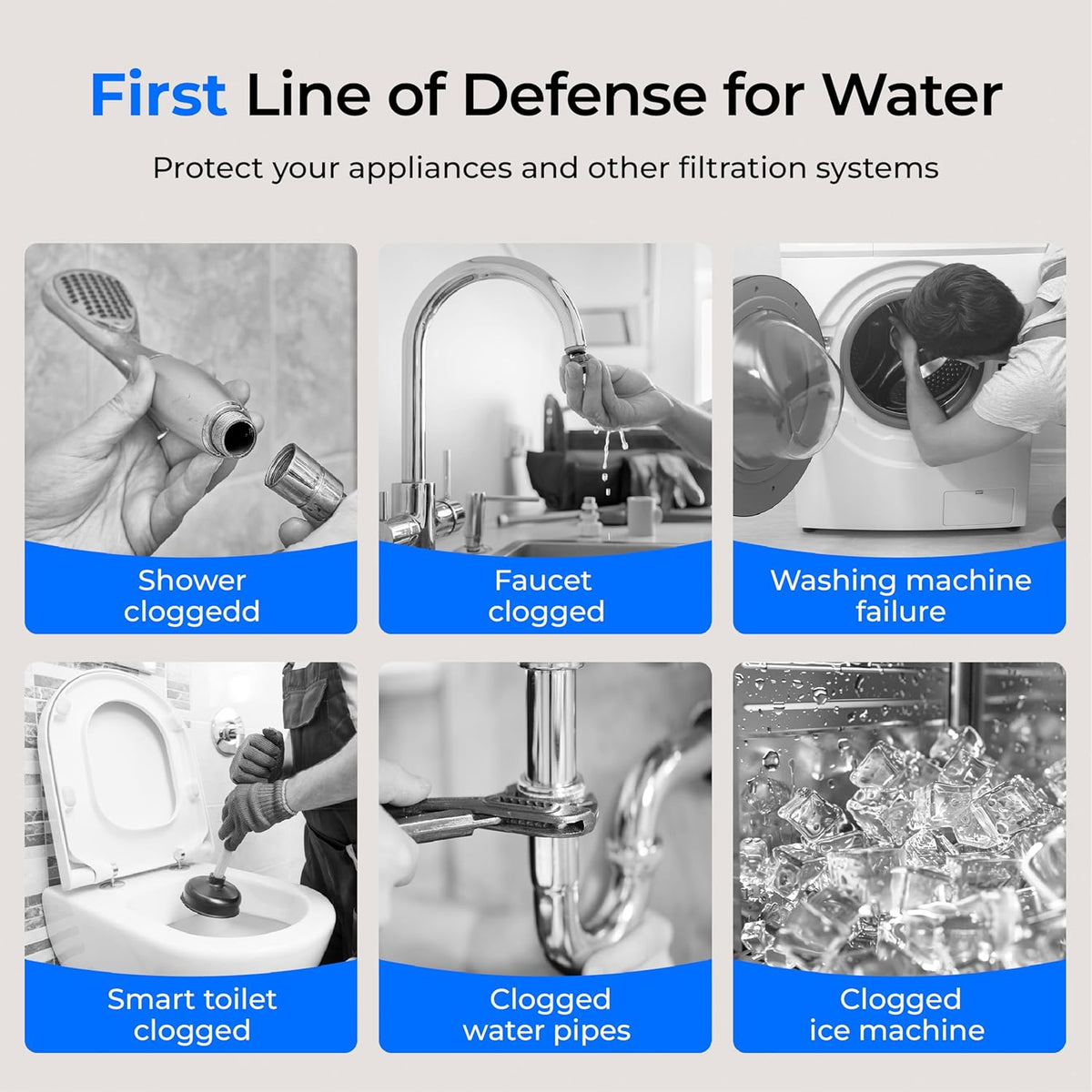 First Line of Defense for Water

Protect your appliances and other filtration systems

Shower cloggedd

Faucet clogged

Washing machine failure

Smart toilet clogged

Clogged water pipes

Clogged ice machine