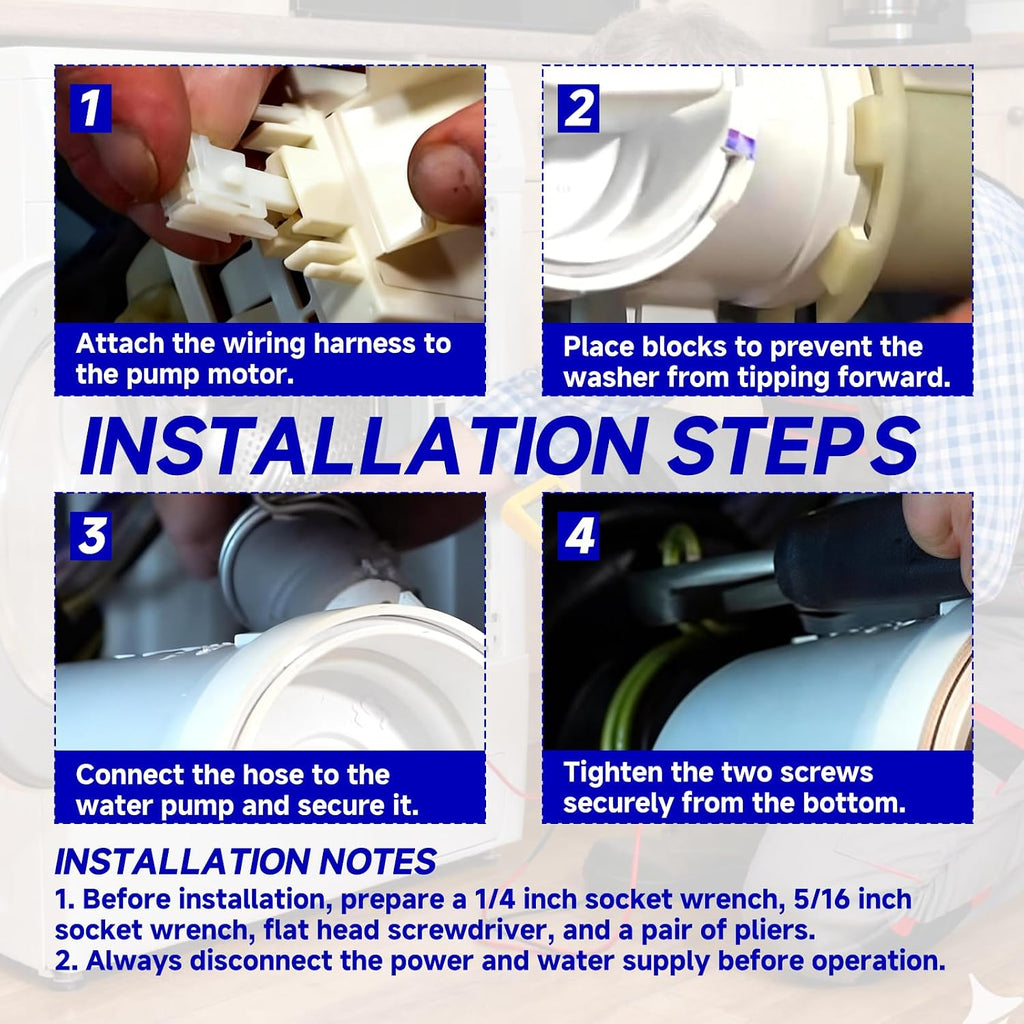 1

Attach the wiring harness to the pump motor.

2

Place blocks to prevent the washer from tipping forward.

INSTALLATION STEPS

3

Connect the hose to the water pump and secure it.

4

Tighten the two screws securely from the bottom.

INSTALLATION NOTES

1. Before installation, prepare a 1/4 inch socket wrench, 5/16 inch socket wrench, flat head screwdriver, and a pair of pliers.
2. Always disconnect the power and water supply before operation.