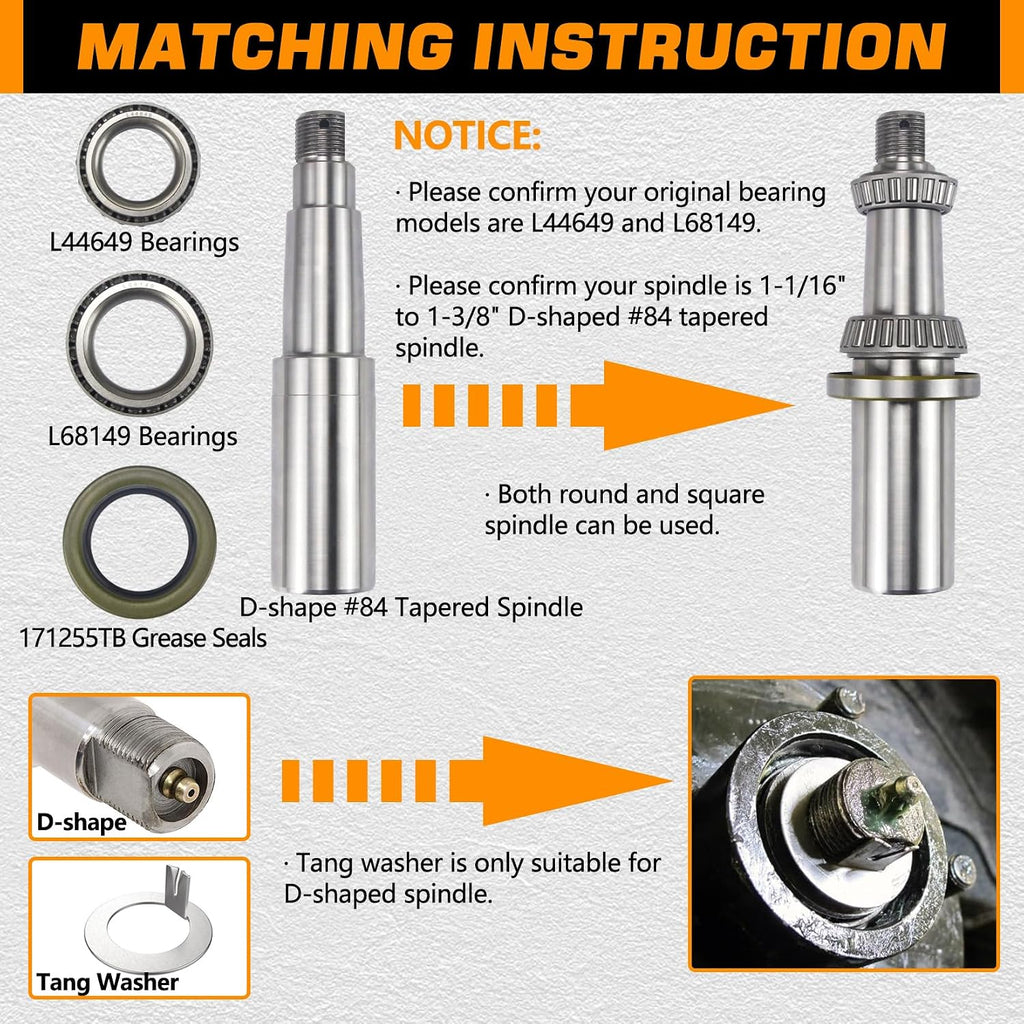 MATCHING INSTRUCTION

L44649 Bearings

L68149 Bearings

171255TB Grease Seals

D-shape #84 Tapered Spindle

NOTICE:

· Please confirm your original bearing models are L44649 and L68149.

· Please confirm your spindle is 1-1/16" to 1-3/8" D-shaped #84 tapered spindle.

· Both round and square spindle can be used.

D-shape

Tang Washer

· Tang washer is only suitable for D-shaped spindle.