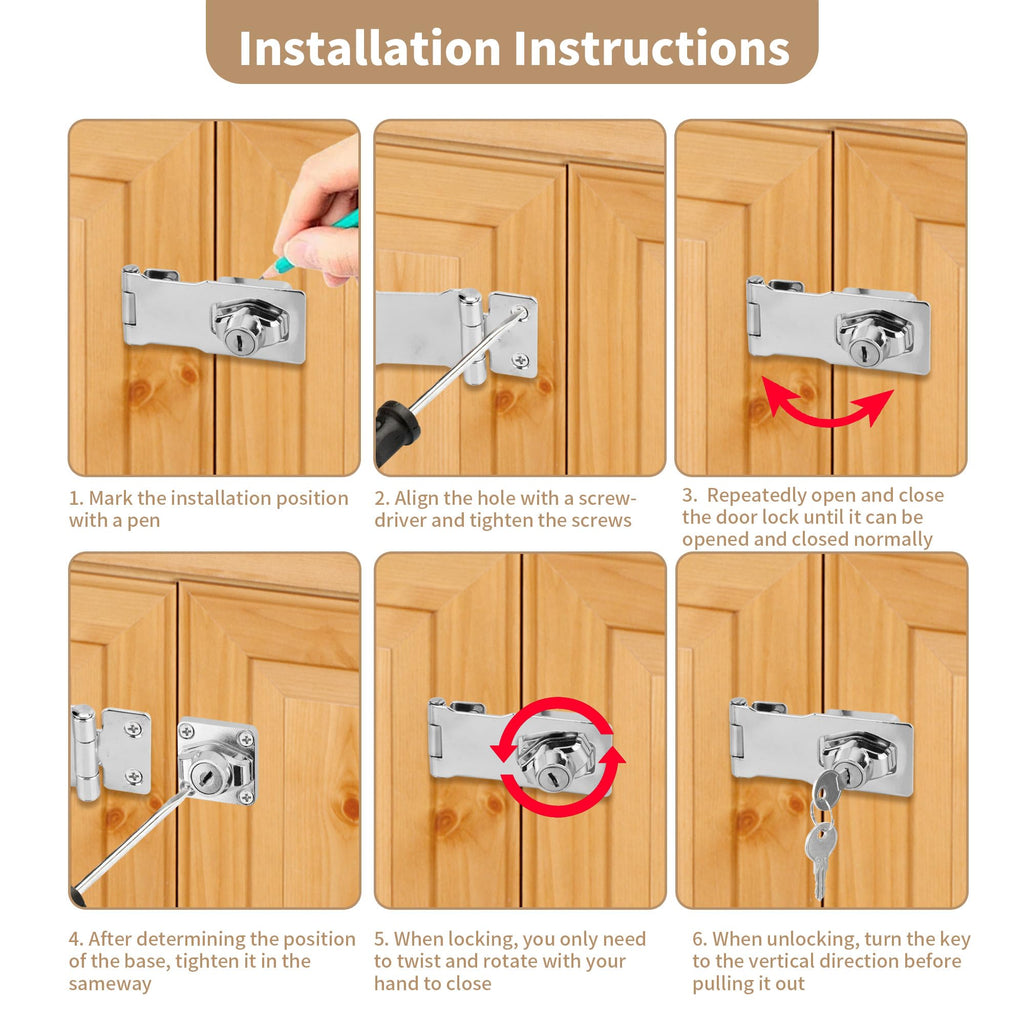 Installation Instructions

1. Mark the installation position with a pen

2. Align the hole with a screwdriver and tighten the screws

3. Repeatedly open and close the door lock until it can be opened and closed normally

4. After determining the position of the base, tighten it in the sameway

5. When locking, you only need to twist and rotate with your hand to close

6. When unlocking, turn the key to the vertical direction before pulling it out