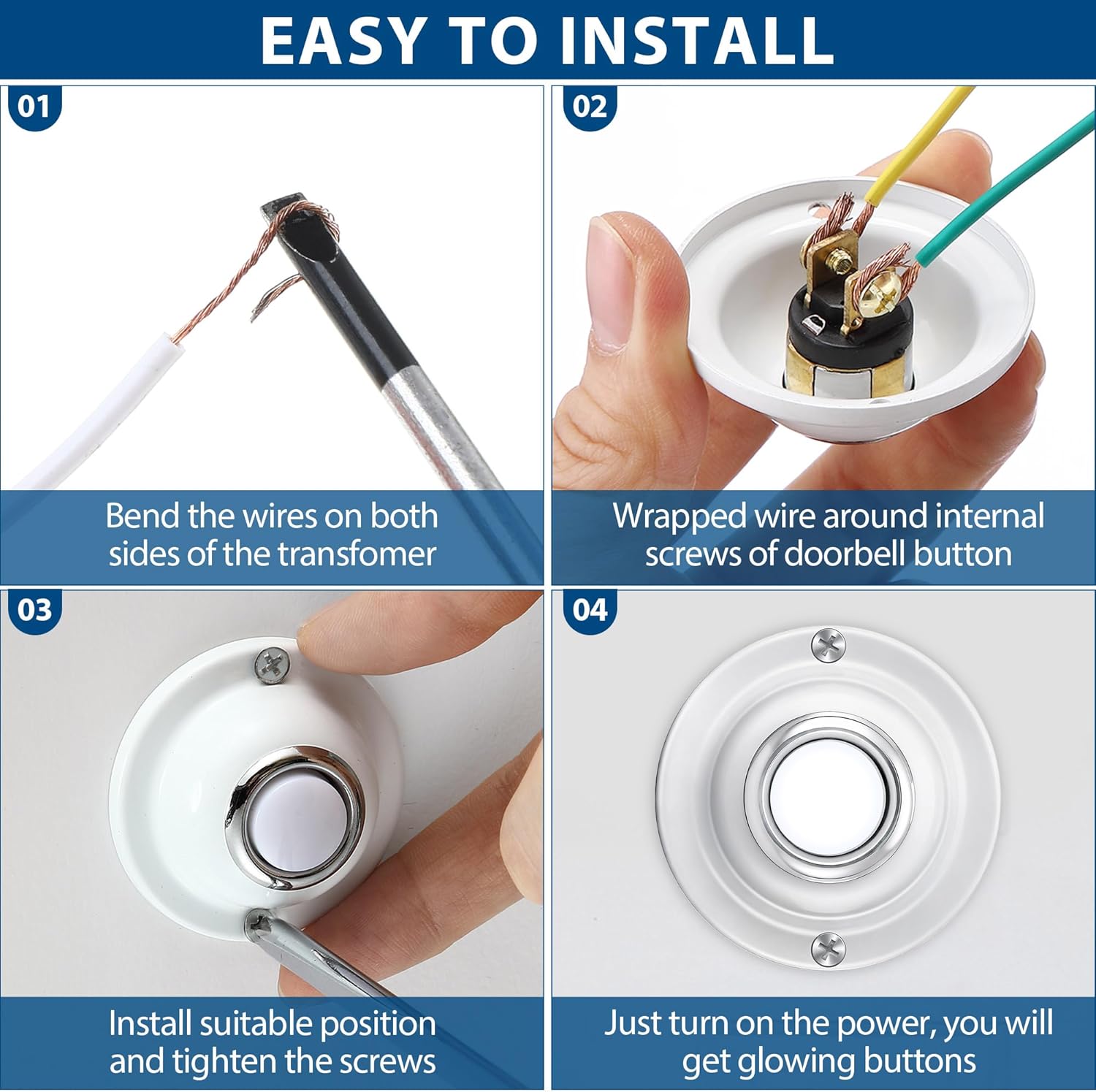 EASY TO INSTALL

01

Bend the wires on both sides of the transfomer

02

Wrapped wire around internal screws of doorbell button

03

Install suitable position and tighten the screws

04

Just turn on the power, you will get glowing buttons