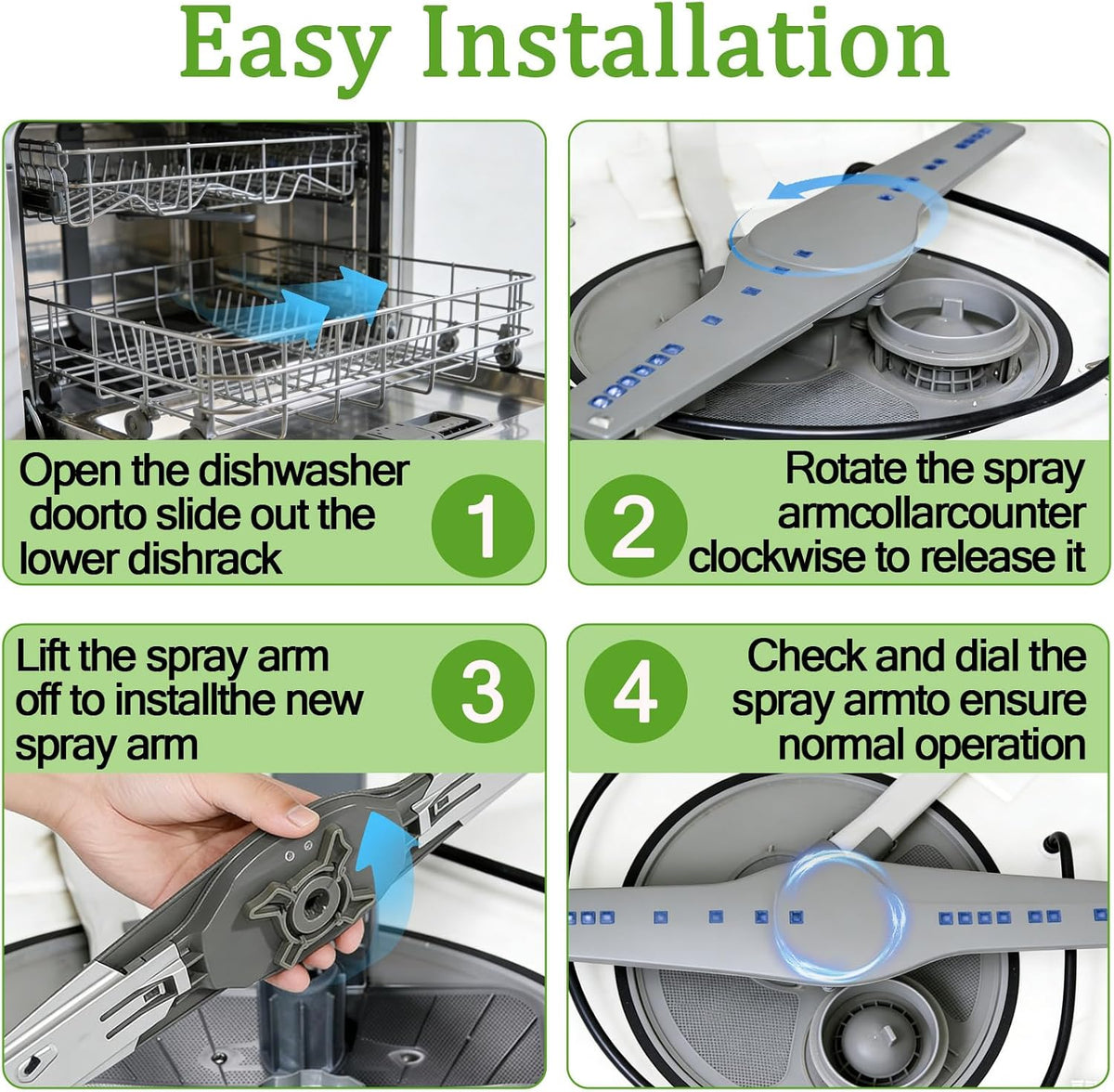 Easy Installation

Open the dishwasher doorto slide out the lower dishrack

1

2

Rotate the spray armcollarcounter clockwise to release it

Lift the spray arm off to installthe new spray arm

3

4

Check and dial the spray armto ensure normal operation