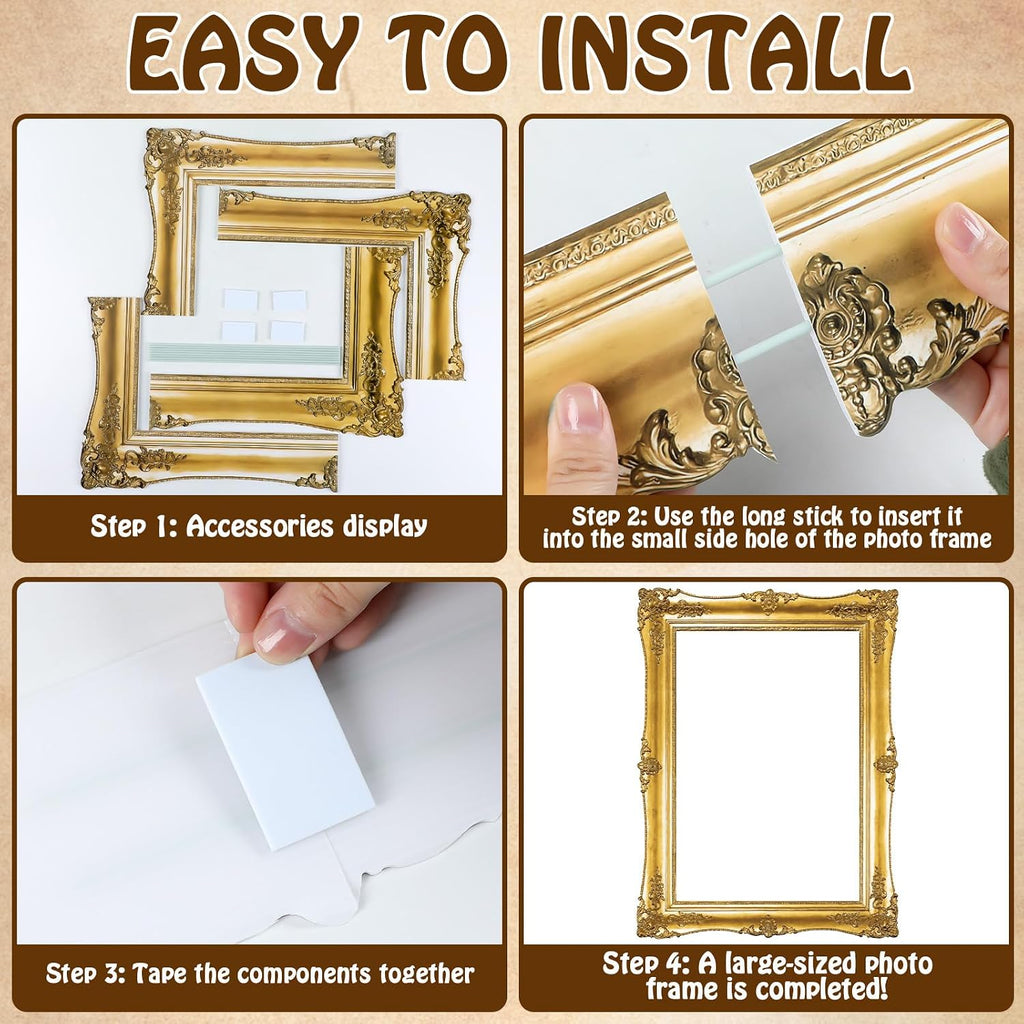 EASY TO INSTALL

Step 1: Accessories display

Step 2: Use the long stick to insert it into the small side hole of the photo frame

Step 3: Tape the components together

Step 4: A large-sized photo frame is completed!