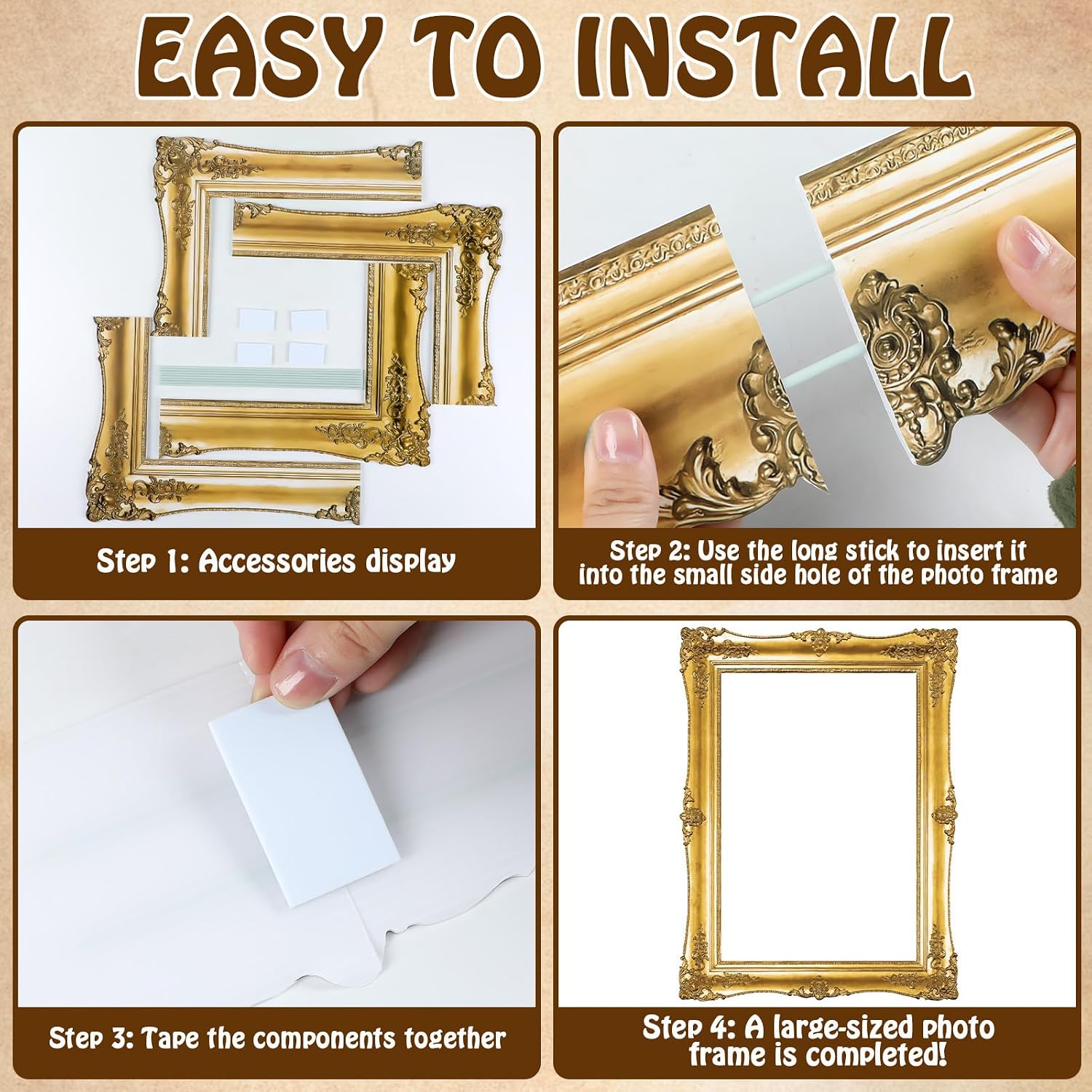 EASY TO INSTALL

Step 1: Accessories display

Step 2: Use the long stick to insert it into the small side hole of the photo frame

Step 3: Tape the components together

Step 4: A large-sized photo frame is completed!