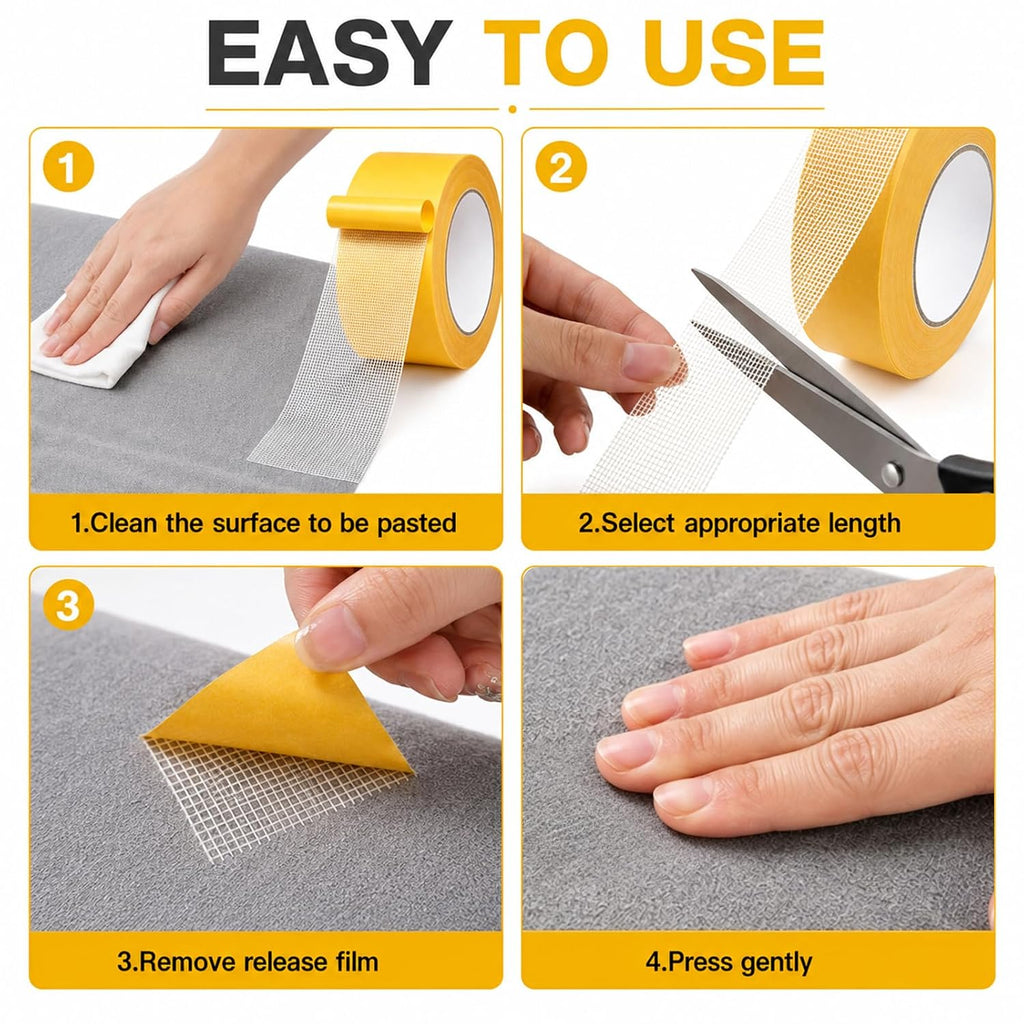 EASY TO USE

1

1.Clean the surface to be pasted

2

2.Select appropriate length

3

3.Remove release film

4.Press gently