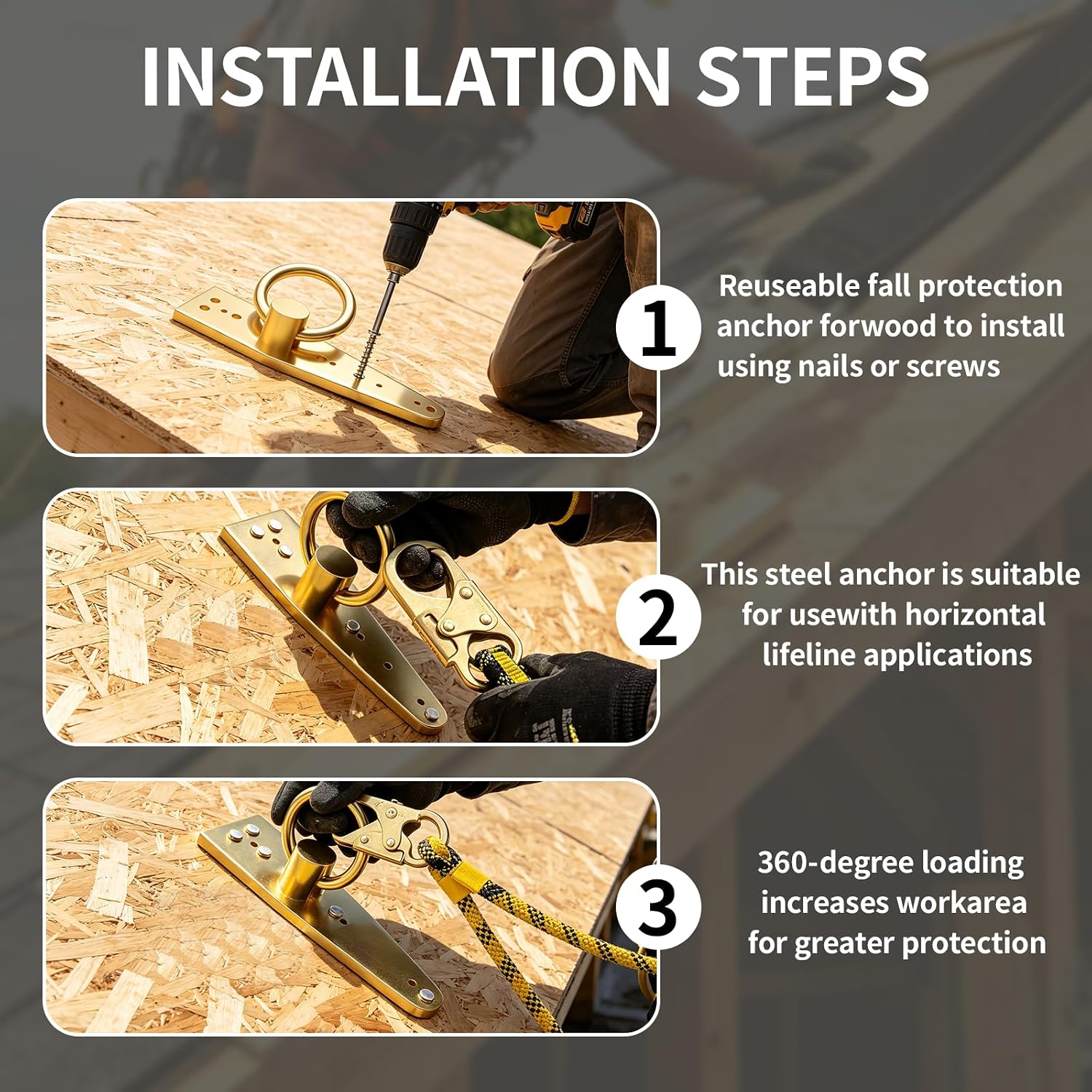 INSTALLATION STEPS

1

Reuseable fall protection anchor forwood to install using nails or screws

2

This steel anchor is suitable for usewith horizontal lifeline applications

3

360-degree loading increases workarea for greater protection