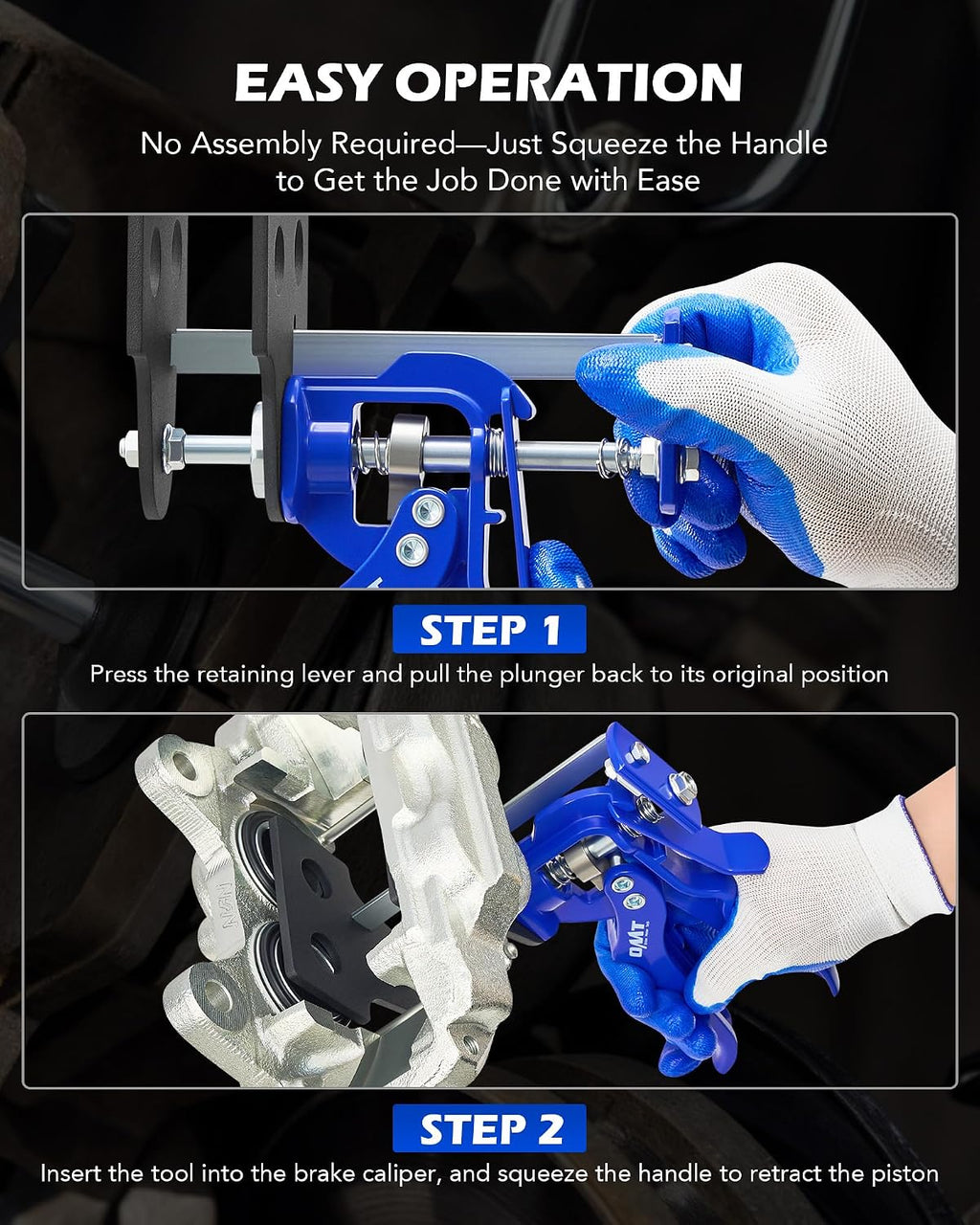 EASY OPERATION

No Assembly Required—Just Squeeze the Handle to Get the Job Done with Ease

STEP 1

Press the retaining lever and pull the plunger back to its original position

OMT

STEP 2

Insert the tool into the brake caliper, and squeeze the handle to retract the piston