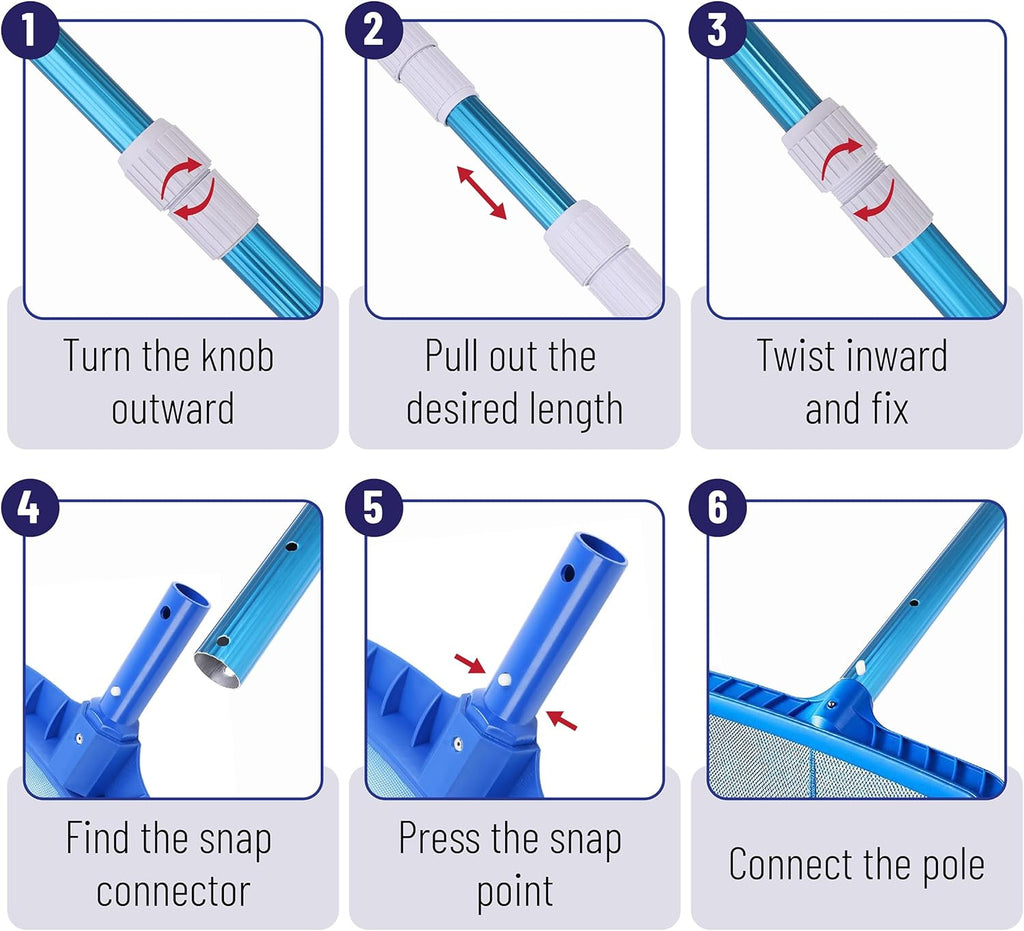 1

Turn the knob outward

2

Pull out the desired length

3

Twist inward and fix

4

Find the snap connector

5

Press the snap point

6

Connect the pole