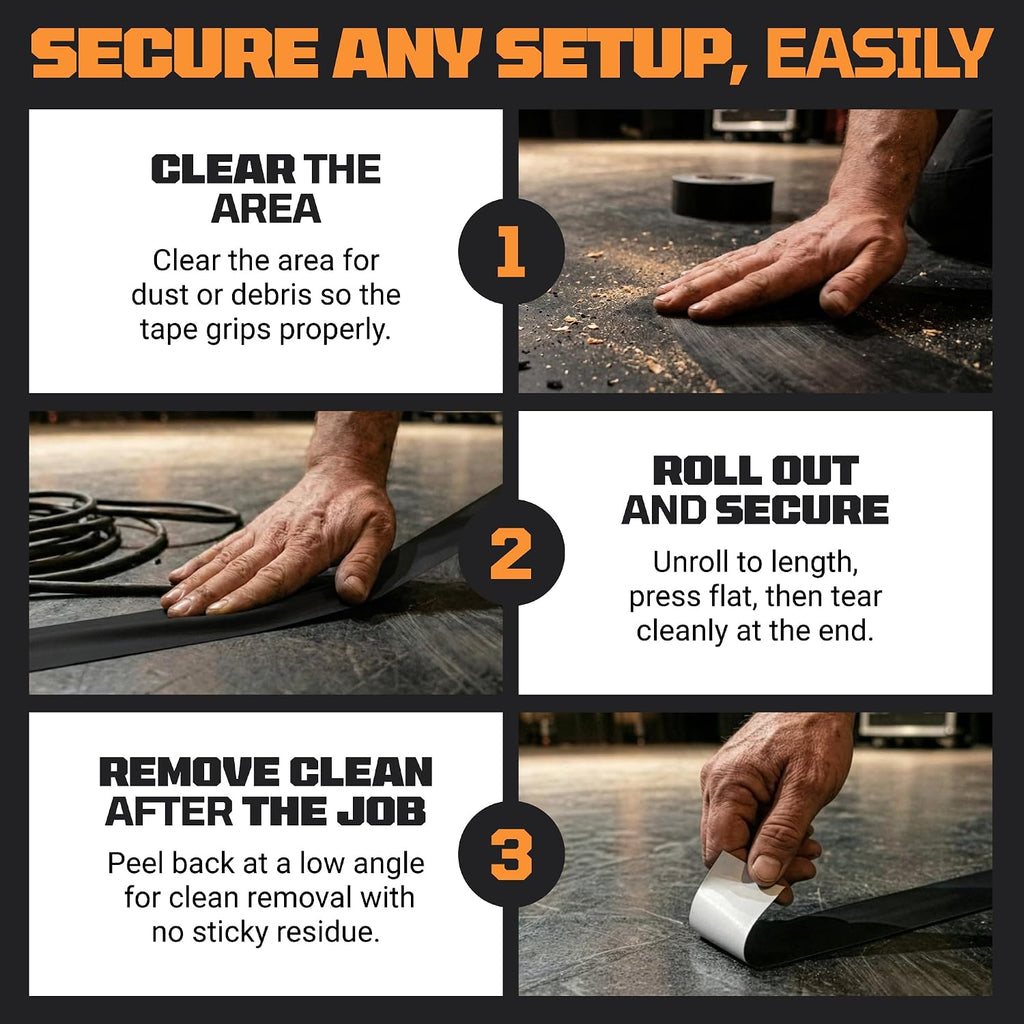 SECURE ANY SETUP, EASILY

CLEAR THE AREA

Clear the area for dust or debris so the tape grips properly.

1

2

ROLL OUT AND SECURE

Unroll to length, press flat, then tear cleanly at the end.

REMOVE CLEAN AFTER THE JOB

Peel back at a low angle for clean removal with no sticky residue.

3