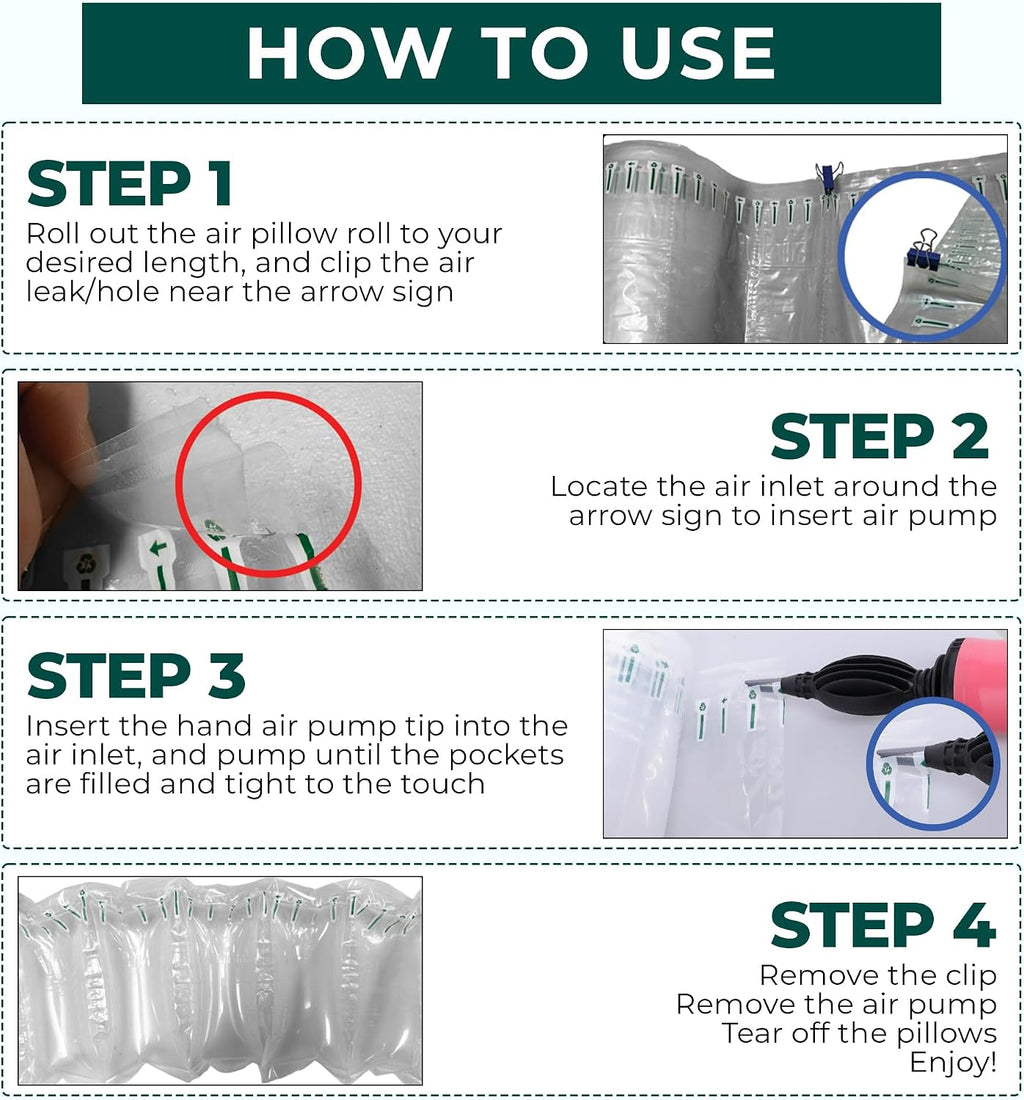 HOW TO USE

STEP 1

Roll out the air pillow roll to your desired length, and clip the air leak/hole near the arrow sign

STEP 2

Locate the air inlet around the arrow sign to insert air pump

STEP 3

Insert the hand air pump tip into the air inlet, and pump until the pockets are filled and tight to the touch

STEP 4

Remove the clip
Remove the air pump
Tear off the pillows
Enjoy!