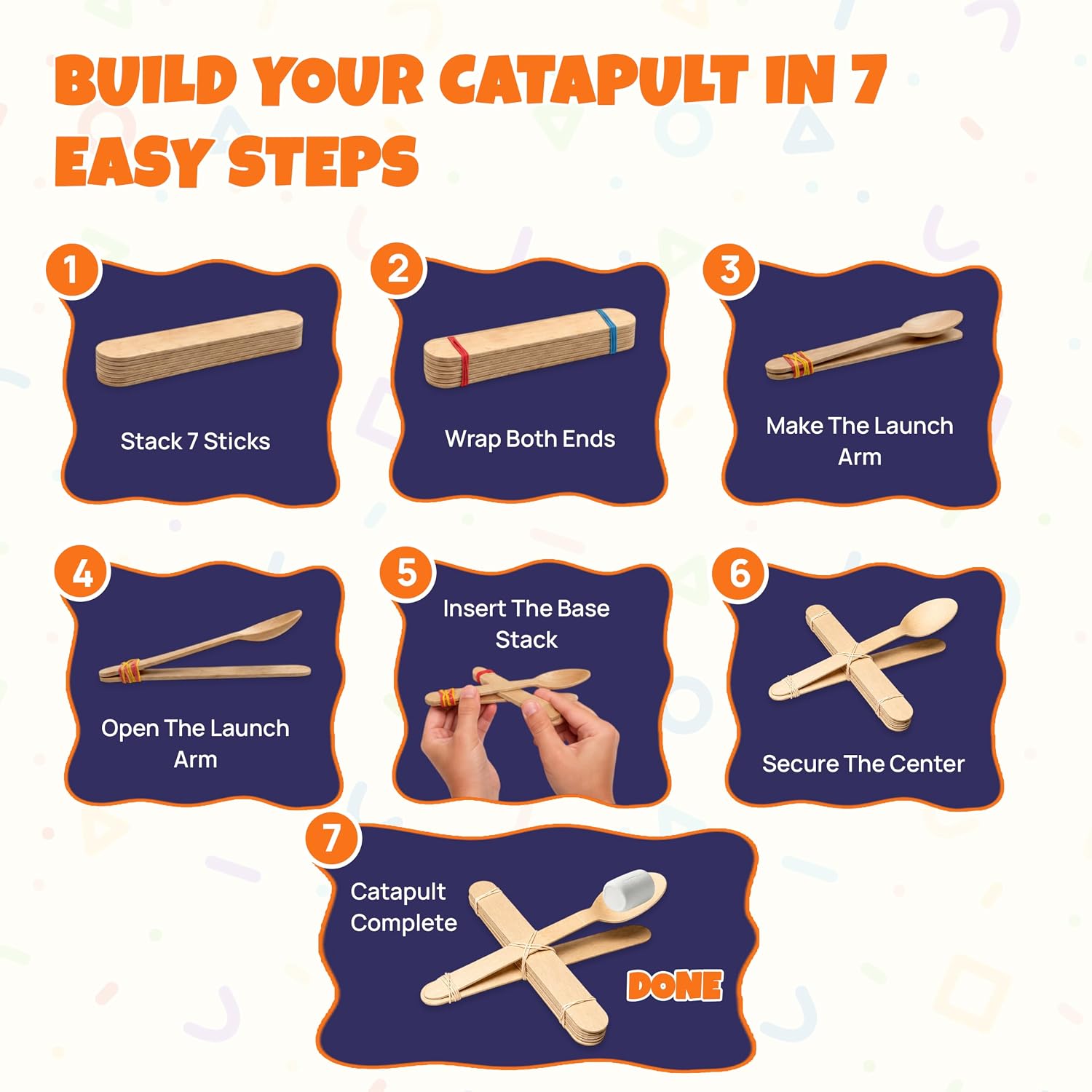 BUILD YOUR CATAPULT IN 7 EASY STEPS

1
Stack 7 Sticks

2
Wrap Both Ends

3
Make The Launch Arm

4
Open The Launch Arm

5
Insert The Base Stack

6
Secure The Center

7
Catapult Complete

DONE