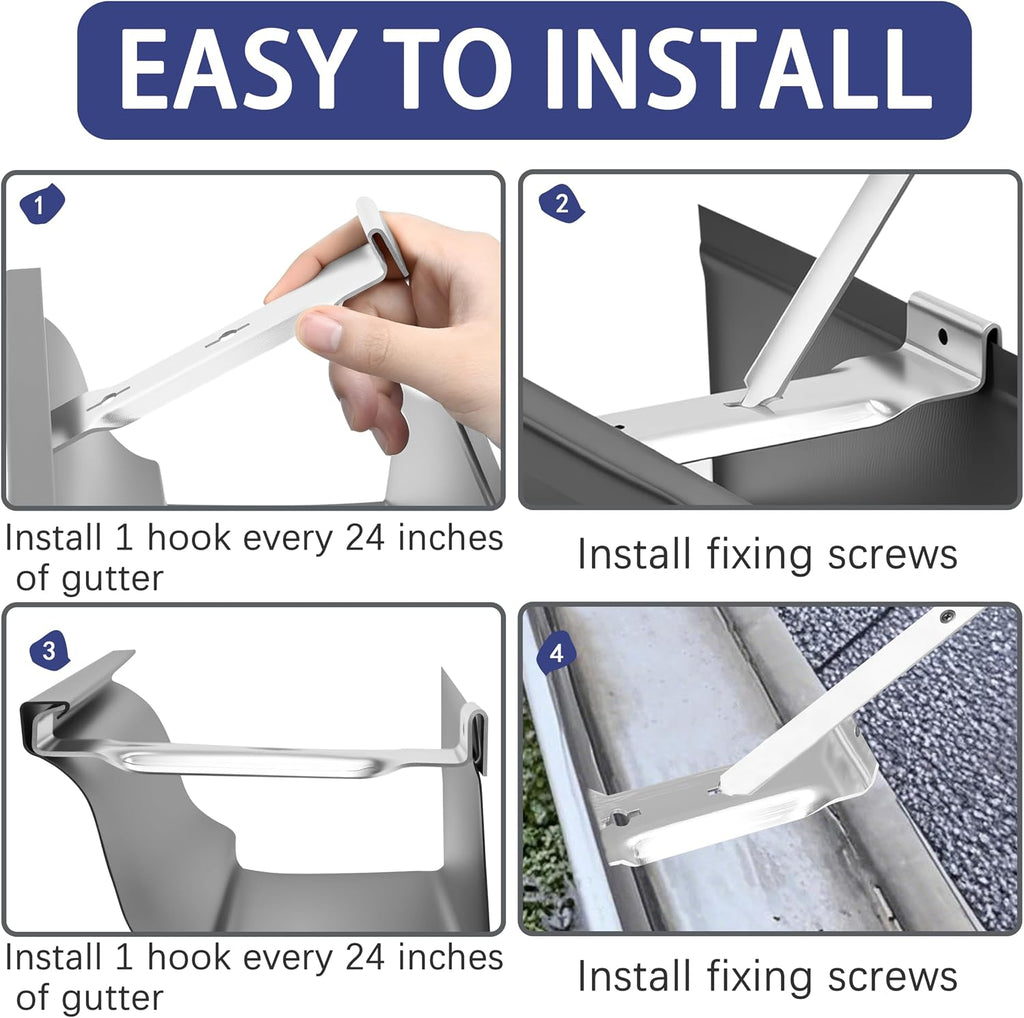 EASY TO INSTALL

1

Install 1 hook every 24 inches of gutter

2

Install fixing screws

3

Install 1 hook every 24 inches of gutter

4

Install fixing screws