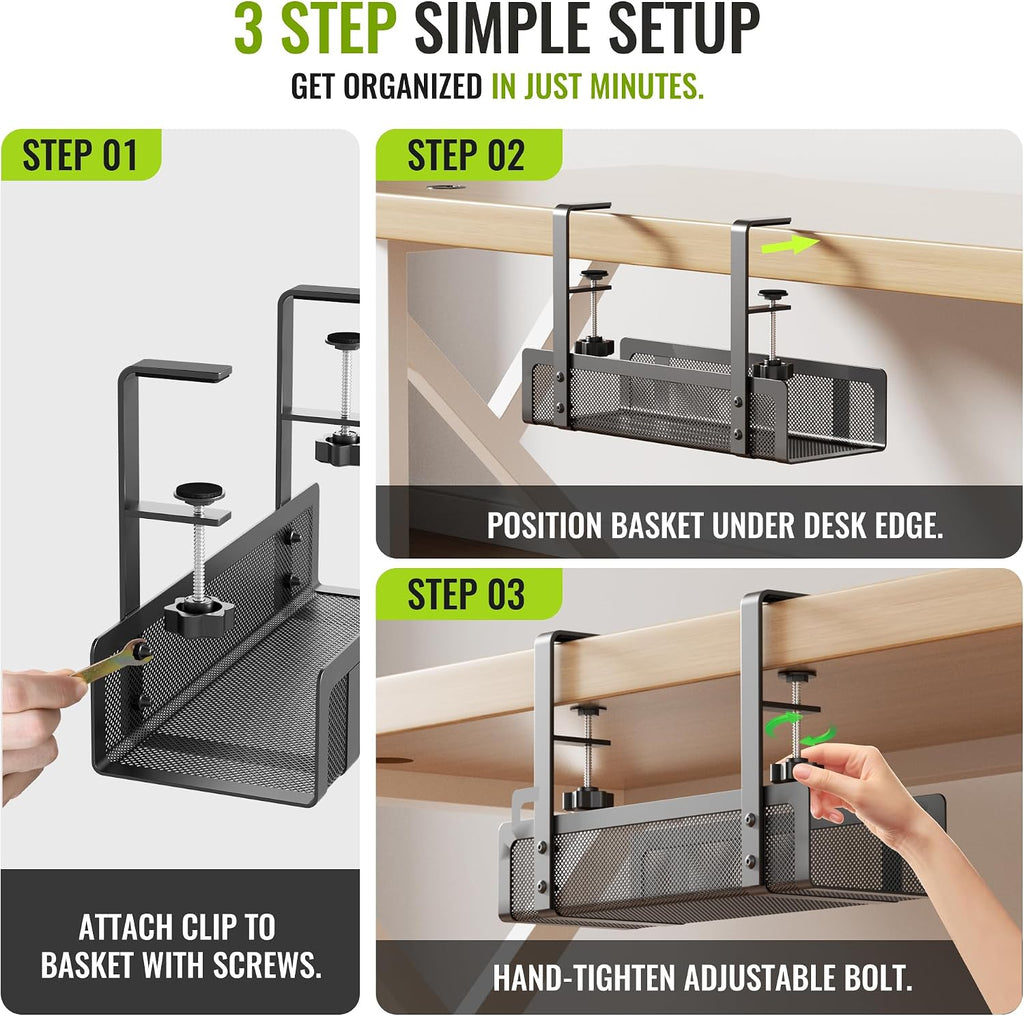 3 STEP SIMPLE SETUP
GET ORGANIZED IN JUST MINUTES.

STEP 01

ATTACH CLIP TO BASKET WITH SCREWS.

STEP 02

POSITION BASKET UNDER DESK EDGE.

STEP 03

HAND-TIGHTEN ADJUSTABLE BOLT.