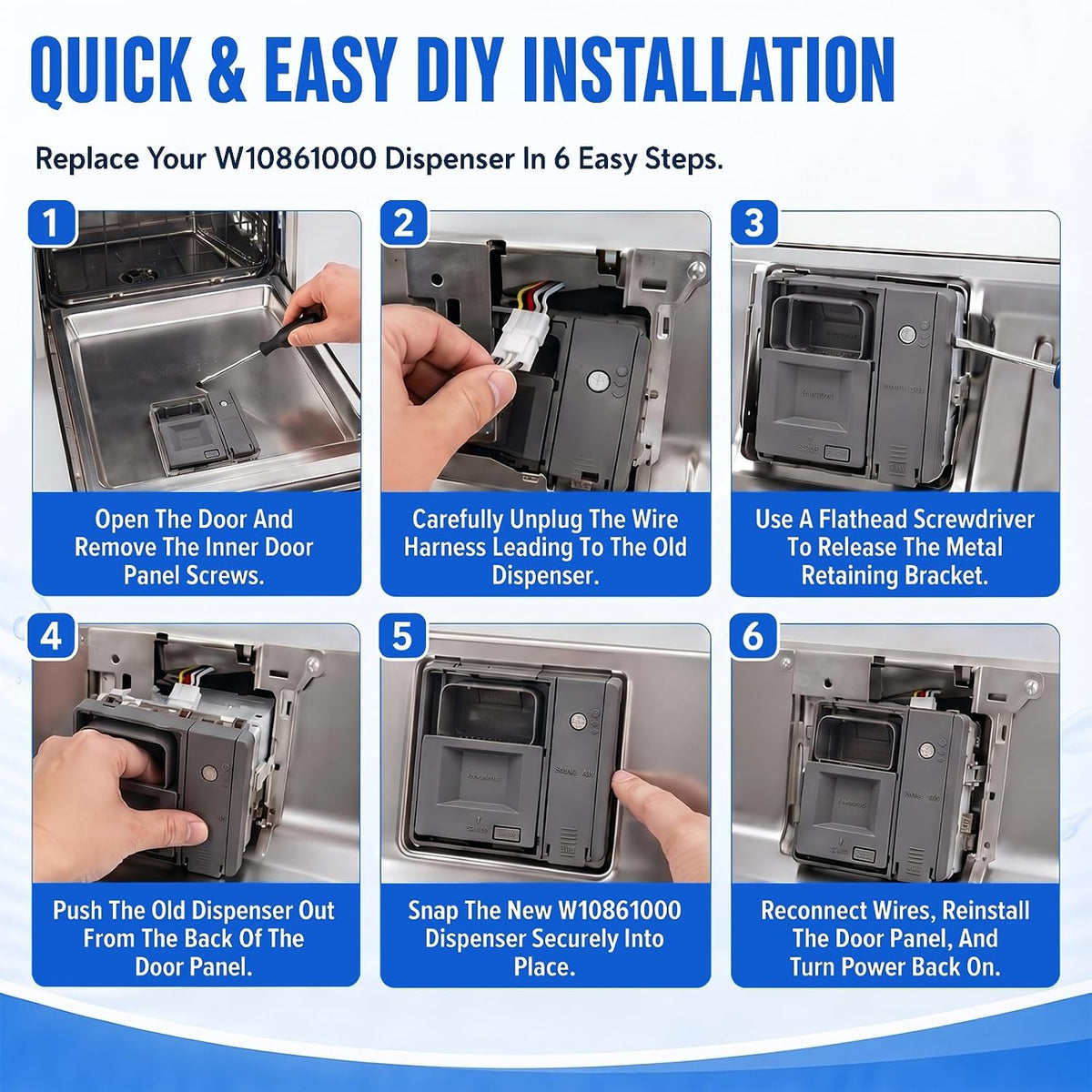 QUICK & EASY DIY INSTALLATION

Replace Your W10861000 Dispenser In 6 Easy Steps.

1

Open The Door And Remove The Inner Door Panel Screws.

2

Carefully Unplug The Wire Harness Leading To The Old Dispenser.

3

Use A Flathead Screwdriver To Release The Metal Retaining Bracket.

4

Push The Old Dispenser Out From The Back Of The Door Panel.

5

Snap The New W10861000 Dispenser Securely Into Place.

6

Reconnect Wires, Reinstall The Door Panel, And Turn Power Back On.