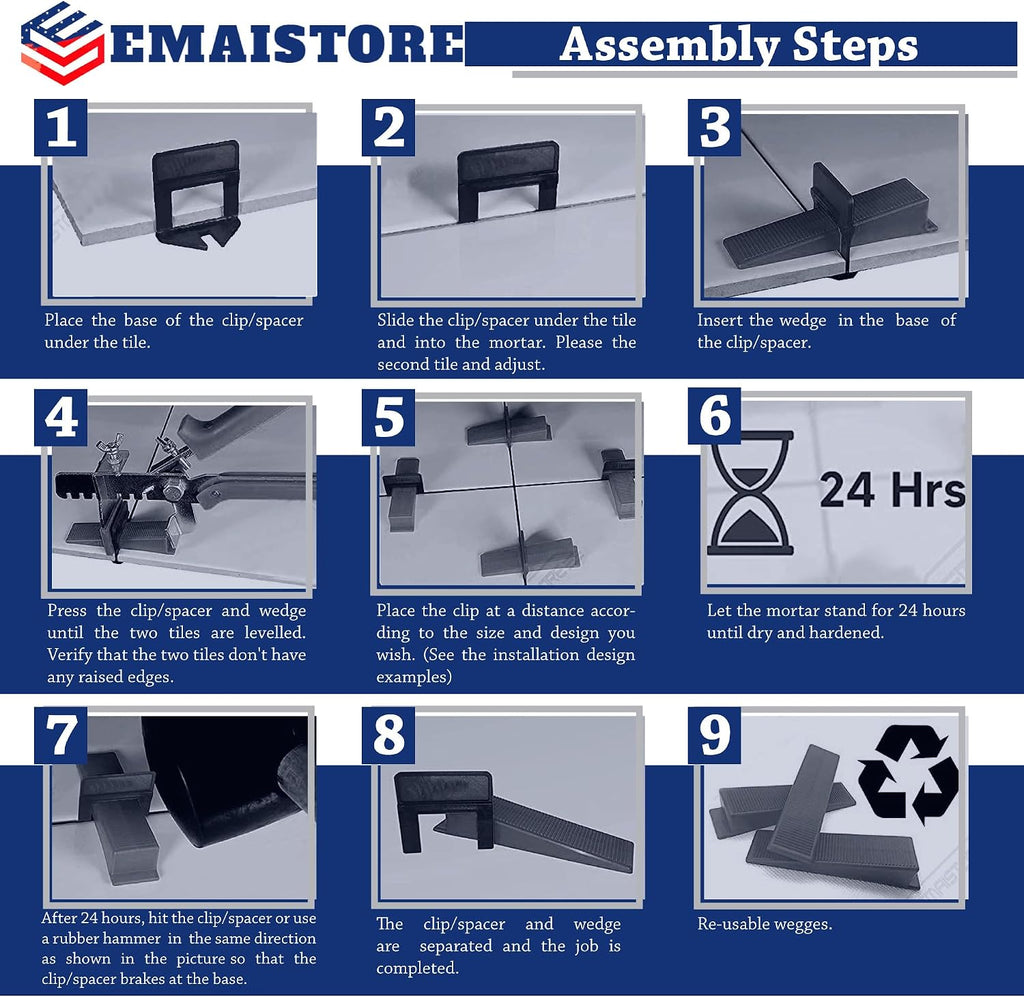 EMAISTORE

Assembly Steps

1

Place the base of the clip/spacer under the tile.

2

Slide the clip/spacer under the tile and into the mortar. Please the second tile and adjust.

3

Insert the wedge in the base of the clip/spacer.

4

Press the clip/spacer and wedge until the two tiles are levelled. Verify that the two tiles don't have any raised edges.

5

Place the clip at a distance according to the size and design you wish. (See the installation design examples)

6

24 Hrs

Let the mortar stand for 24 hours until dry and hardened.

7

After 24 hours, hit the clip/spacer or use a rubber hammer in the same direction as shown in the picture so that the clip/spacer brakes at the base.

8

The clip/spacer and wedge are separated and the job is completed.

9

Re-usable wegges.