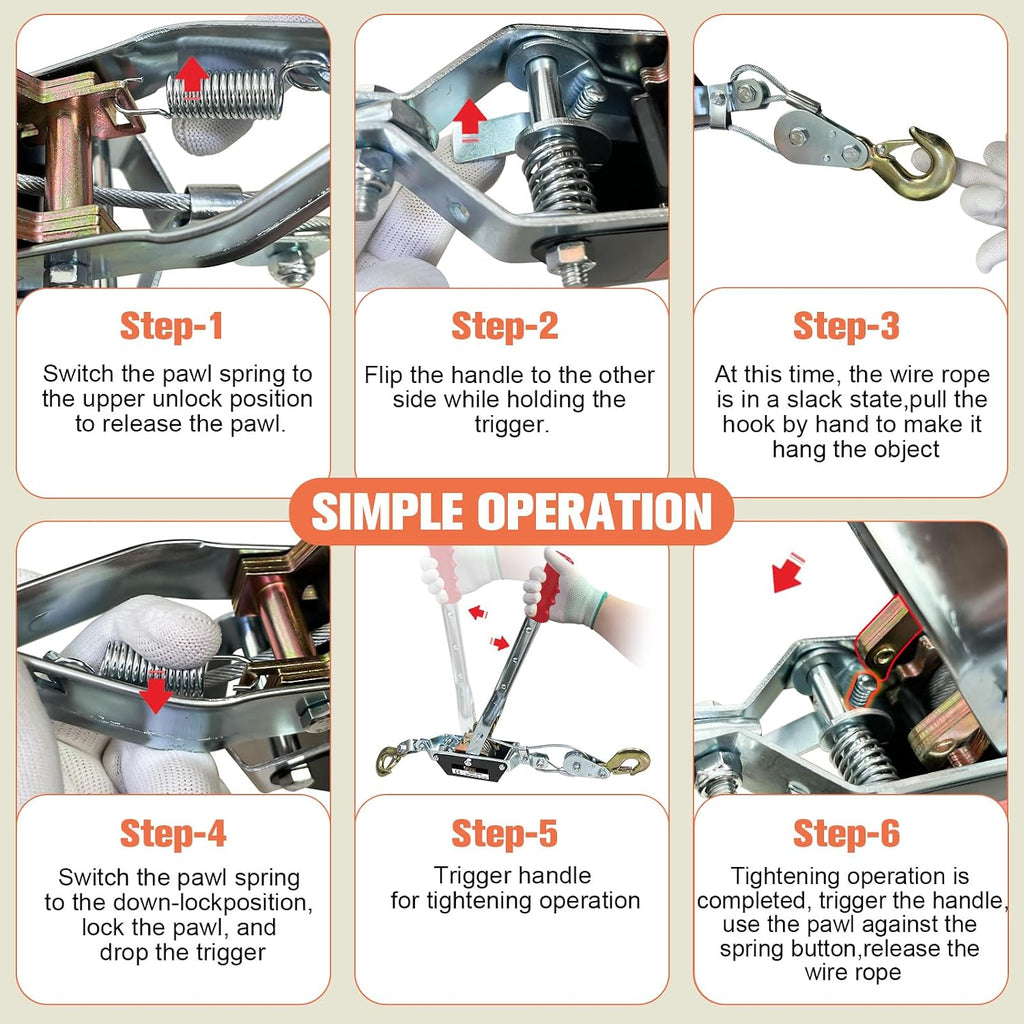 Step-1
Switch the pawl spring to the upper unlock position to release the pawl.

Step-2
Flip the handle to the other side while holding the trigger.

Step-3
At this time, the wire rope is in a slack state,pull the hook by hand to make it hang the object

SIMPLE OPERATION

Step-4
Switch the pawl spring to the down-lockposition, lock the pawl, and drop the trigger

Step-5
Trigger handle for tightening operation

Step-6
Tightening operation is completed, trigger the handle, use the pawl against the spring button,release the wire rope