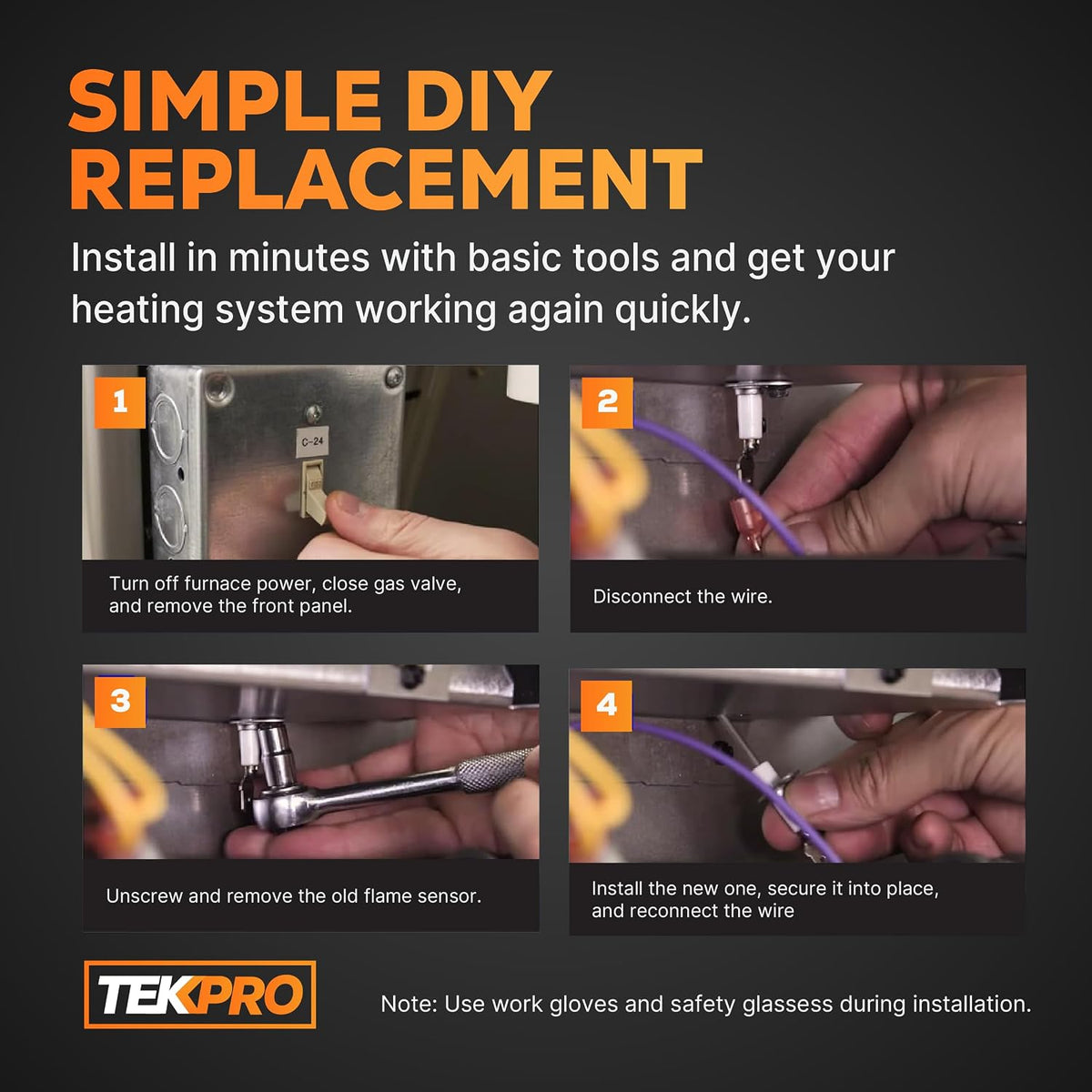 SIMPLE DIY REPLACEMENT

Install in minutes with basic tools and get your heating system working again quickly.

1

C-24

Turn off furnace power, close gas valve, and remove the front panel.

2

Disconnect the wire.

3

Unscrew and remove the old flame sensor.

4

Install the new one, secure it into place, and reconnect the wire

TEKPRO

Note: Use work gloves and safety glassess during installation.