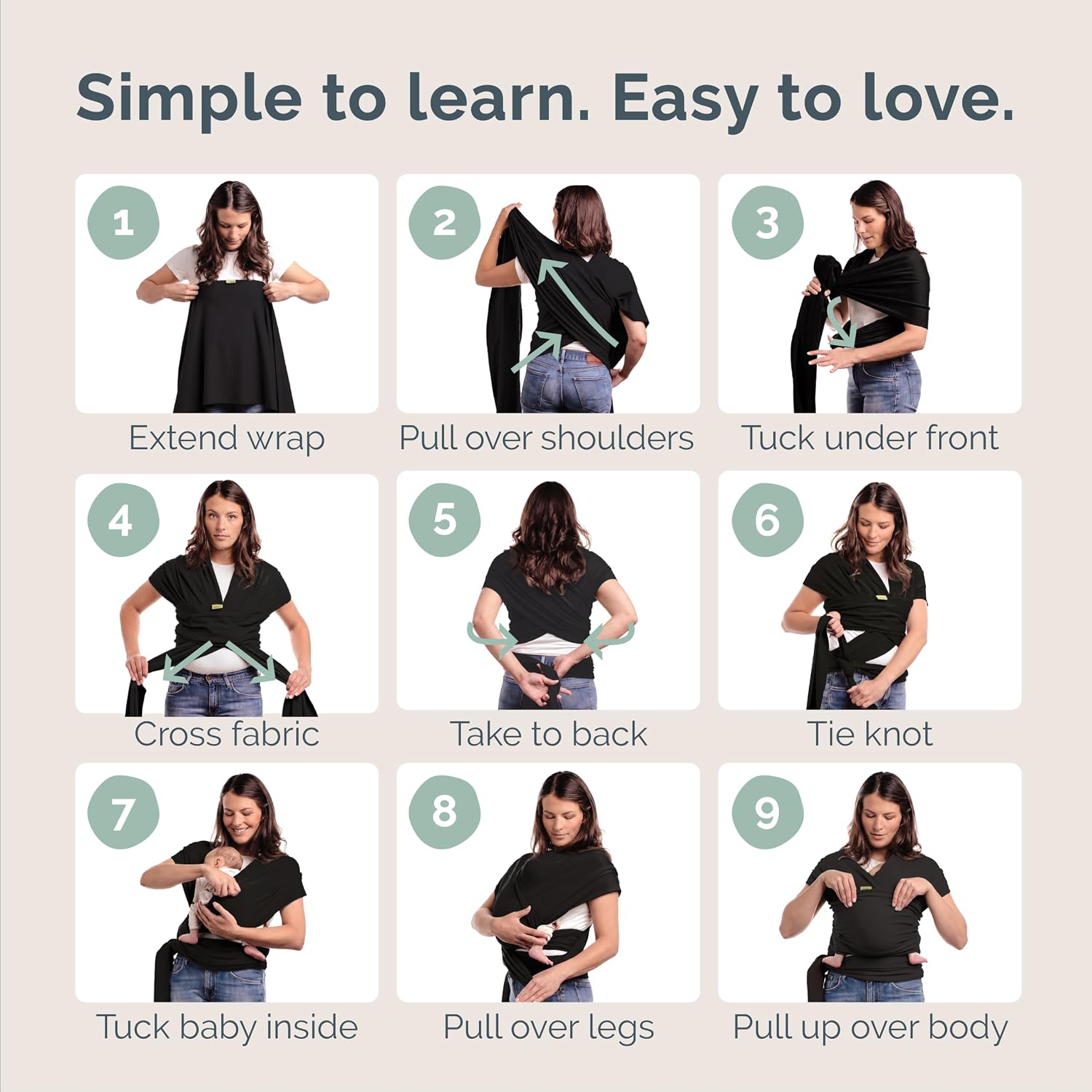 Simple to learn. Easy to love.

1
Extend wrap

2
Pull over shoulders

3
Tuck under front

4
Cross fabric

5
Take to back

6
Tie knot

7
Tuck baby inside

8
Pull over legs

9
Pull up over body