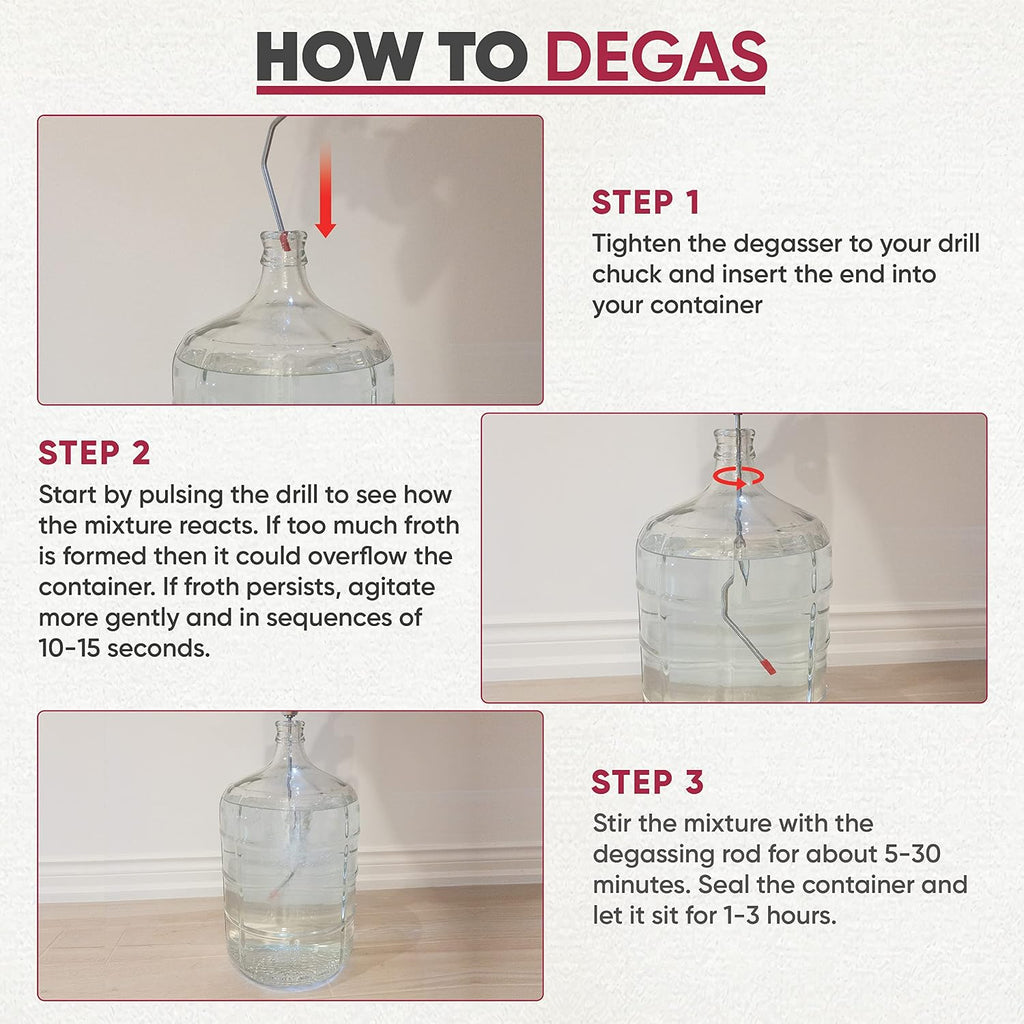 HOW TO DEGAS

STEP 1
Tighten the degasser to your drill chuck and insert the end into your container

STEP 2
Start by pulsing the drill to see how the mixture reacts. If too much froth is formed then it could overflow the container. If froth persists, agitate more gently and in sequences of 10-15 seconds.

STEP 3
Stir the mixture with the degassing rod for about 5-30 minutes. Seal the container and let it sit for 1-3 hours.