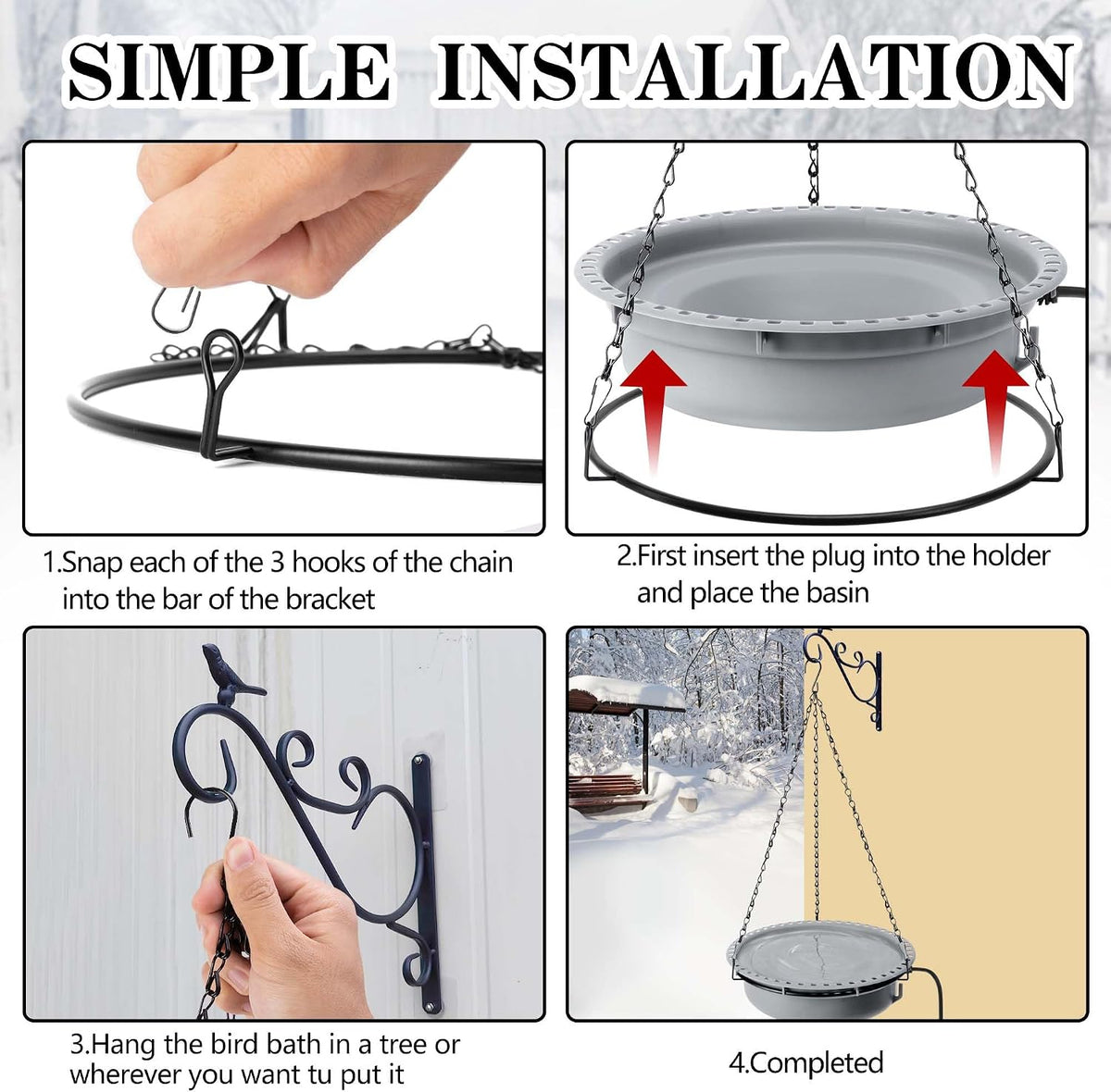 SIMPLE INSTALLATION

1.Snap each of the 3 hooks of the chain into the bar of the bracket

2.First insert the plug into the holder and place the basin

3.Hang the bird bath in a tree or wherever you want tu put it

4.Completed