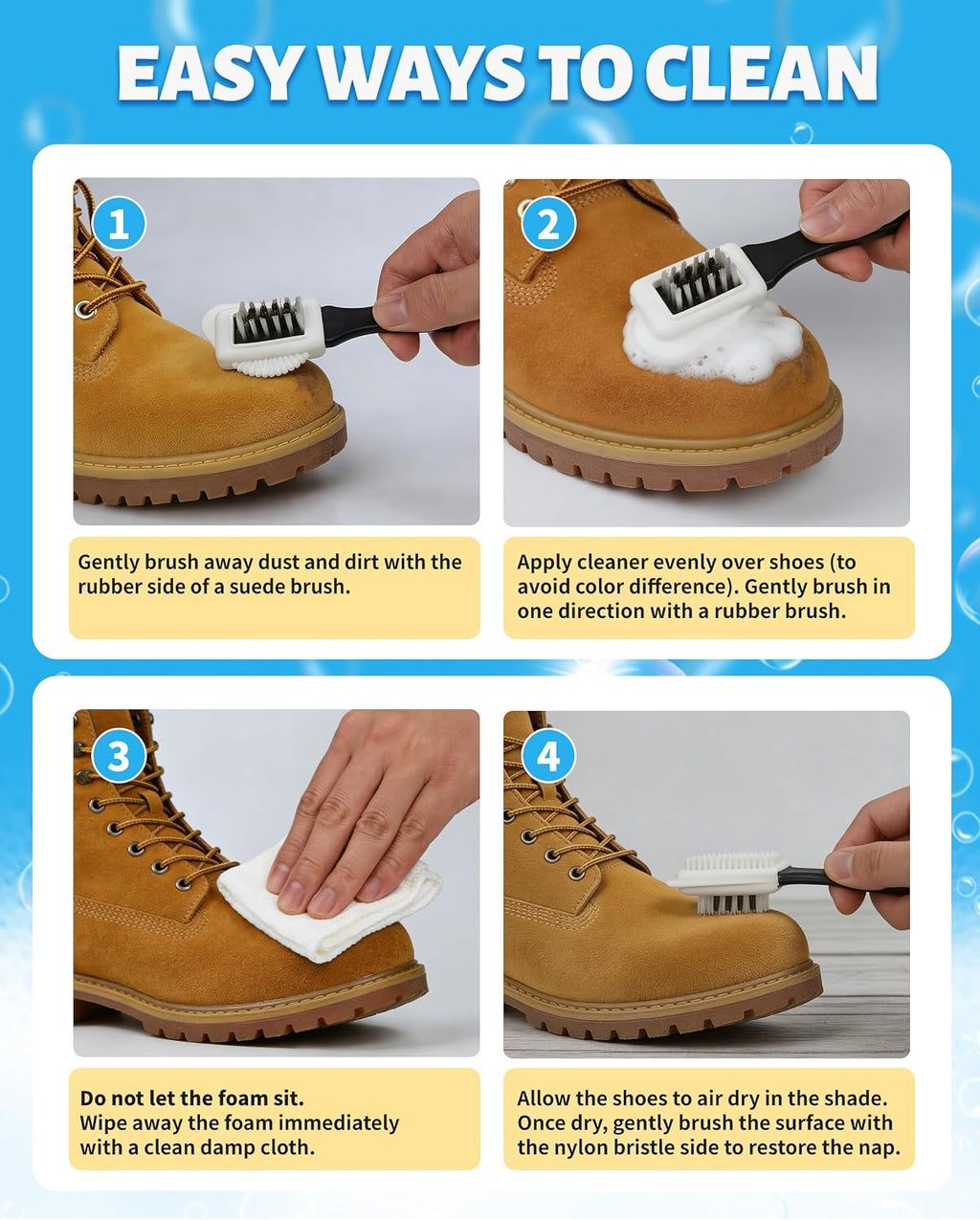 EASY WAYS TO CLEAN

1

Gently brush away dust and dirt with the rubber side of a suede brush.

2

Apply cleaner evenly over shoes (to avoid color difference). Gently brush in one direction with a rubber brush.

3

Do not let the foam sit.
Wipe away the foam immediately with a clean damp cloth.

4

Allow the shoes to air dry in the shade. Once dry, gently brush the surface with the nylon bristle side to restore the nap.