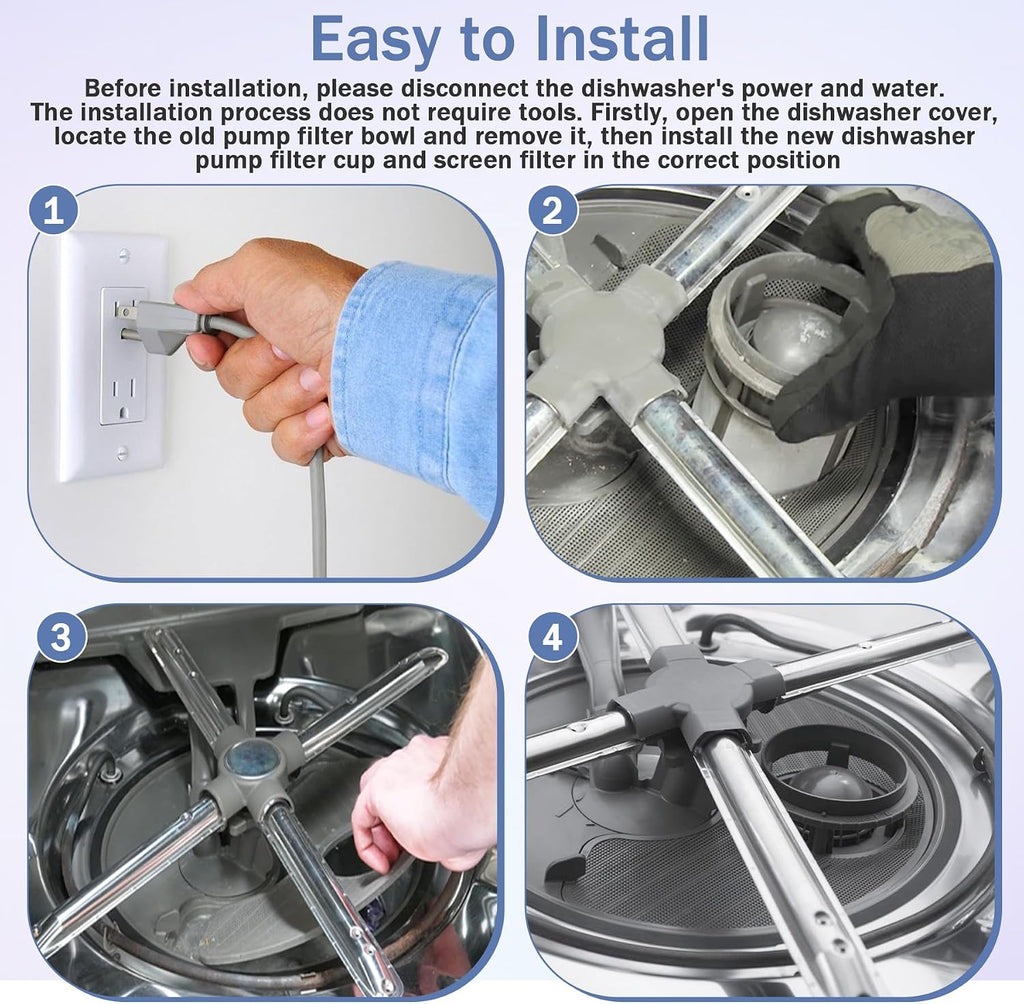 Easy to Install

Before installation, please disconnect the dishwasher's power and water. The installation process does not require tools. Firstly, open the dishwasher cover, locate the old pump filter bowl and remove it, then install the new dishwasher pump filter cup and screen filter in the correct position

1

2

3

4