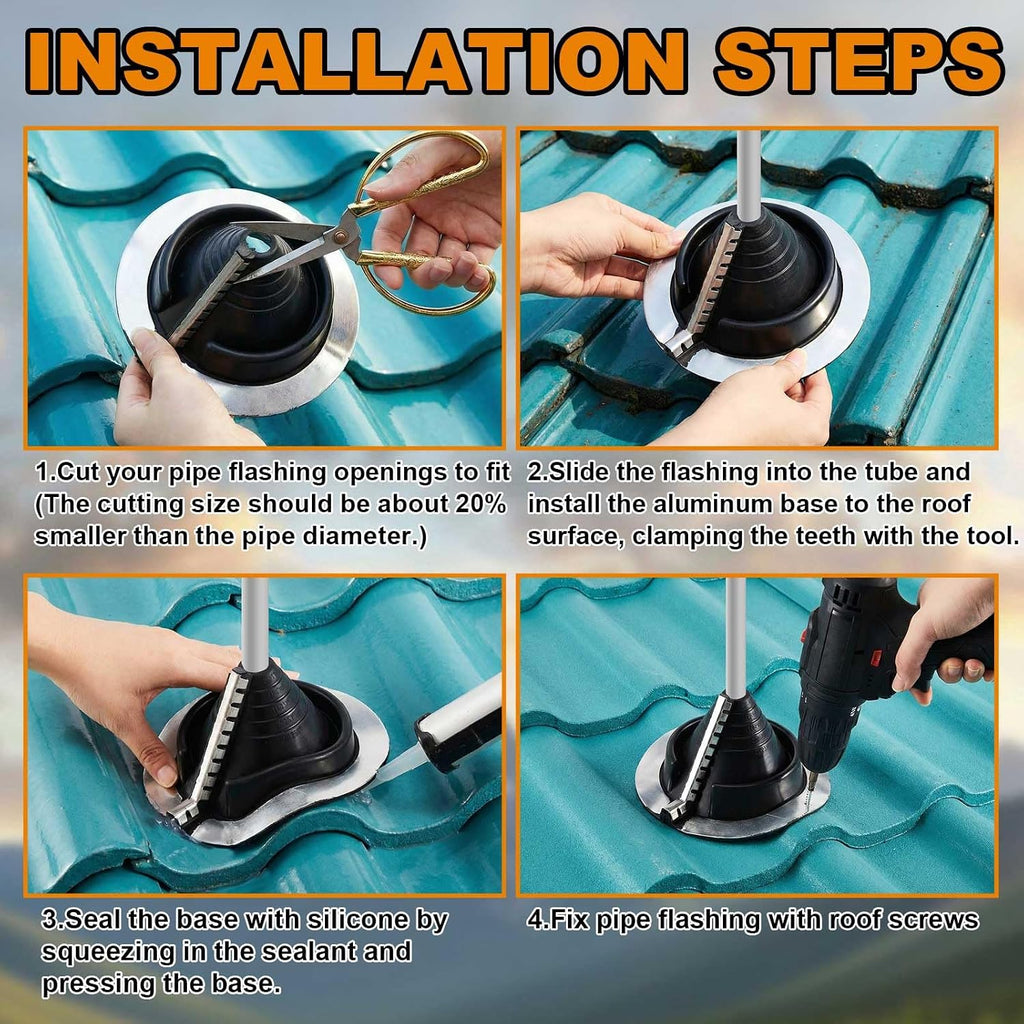 INSTALLATION STEPS

1.Cut your pipe flashing openings to fit (The cutting size should be about 20% smaller than the pipe diameter.)

2.Slide the flashing into the tube and install the aluminum base to the roof surface, clamping the teeth with the tool.

3.Seal the base with silicone by squeezing in the sealant and pressing the base.

4.Fix pipe flashing with roof screws