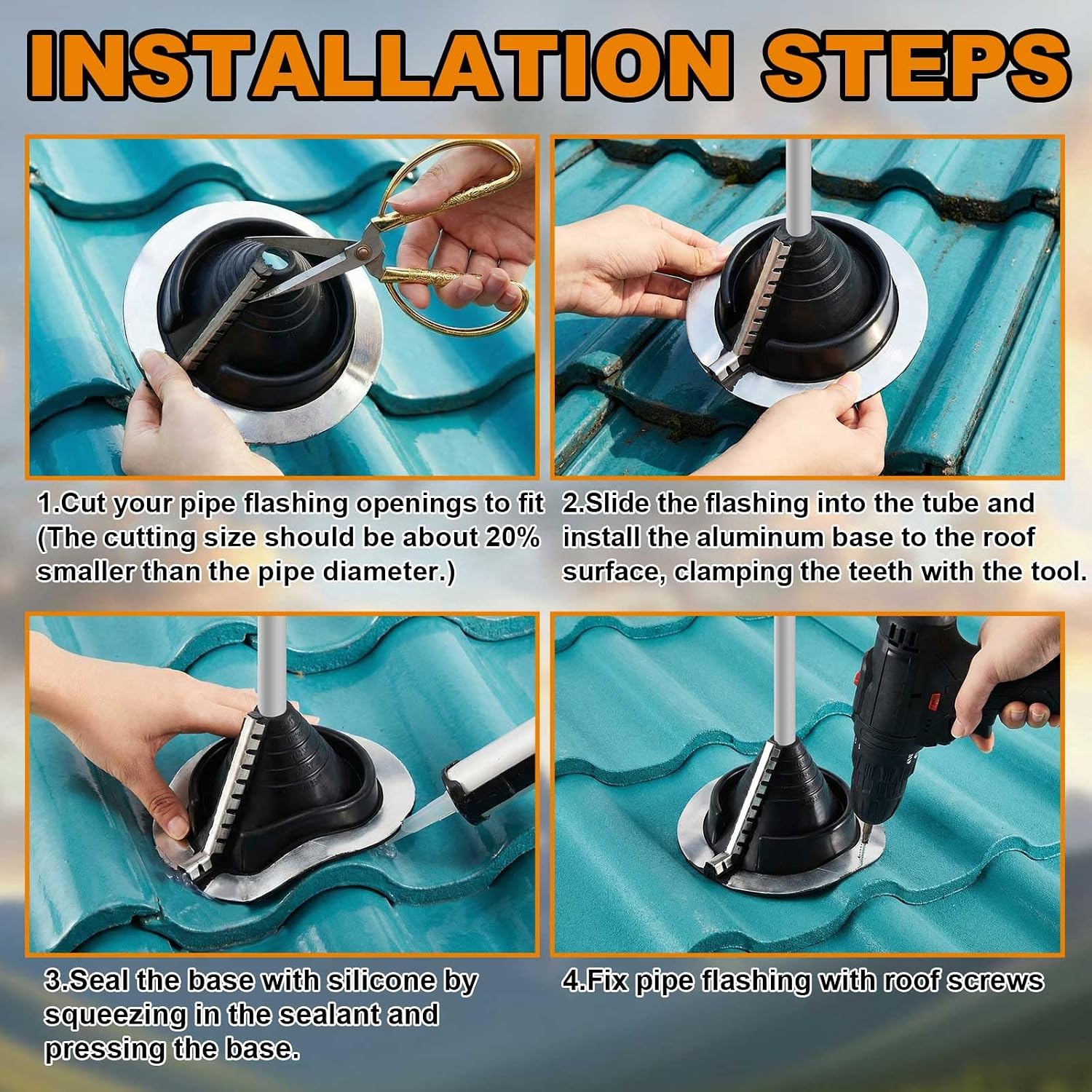 INSTALLATION STEPS

1.Cut your pipe flashing openings to fit (The cutting size should be about 20% smaller than the pipe diameter.)

2.Slide the flashing into the tube and install the aluminum base to the roof surface, clamping the teeth with the tool.

3.Seal the base with silicone by squeezing in the sealant and pressing the base.

4.Fix pipe flashing with roof screws