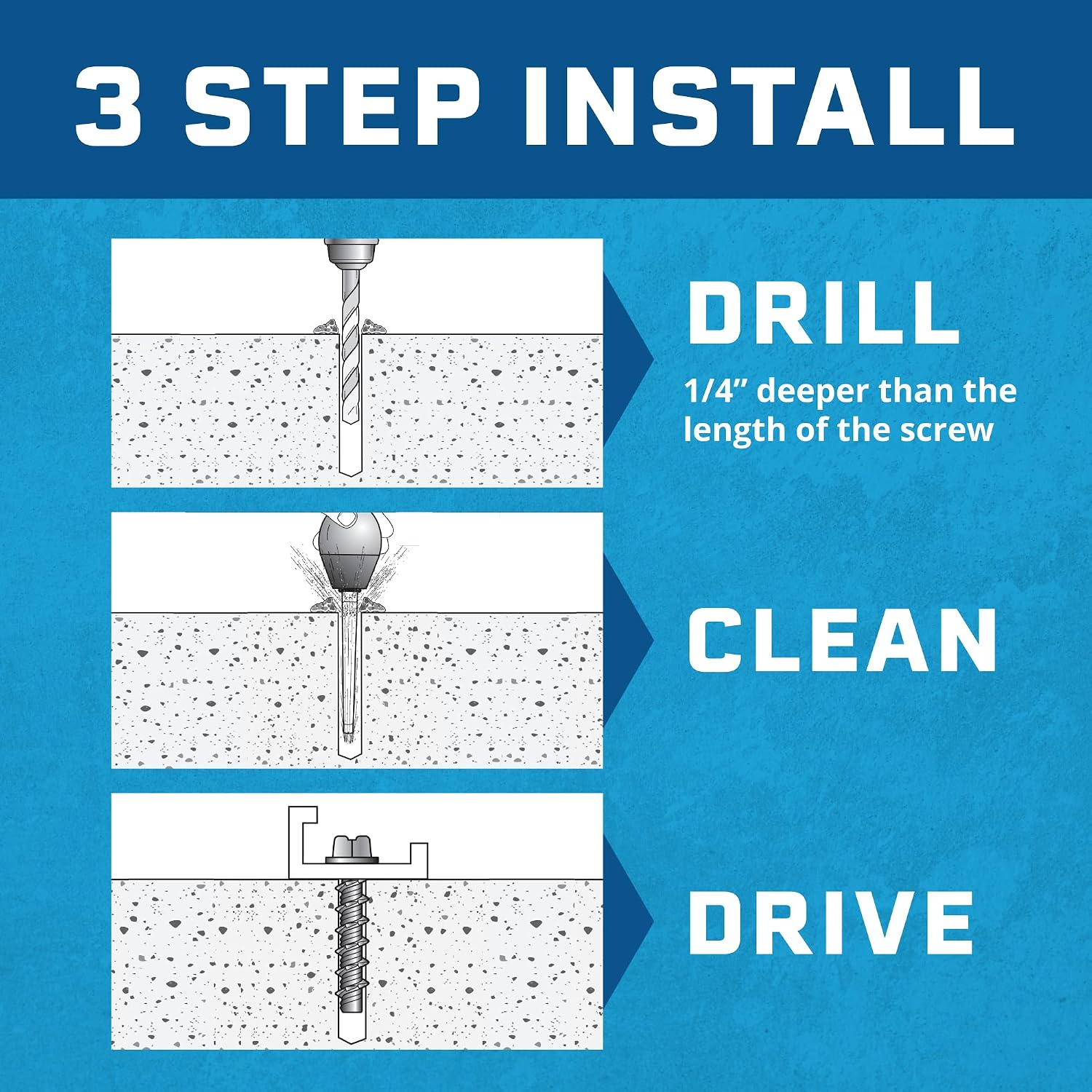 3 STEP INSTALL

DRILL

1/4” deeper than the length of the screw

CLEAN

DRIVE