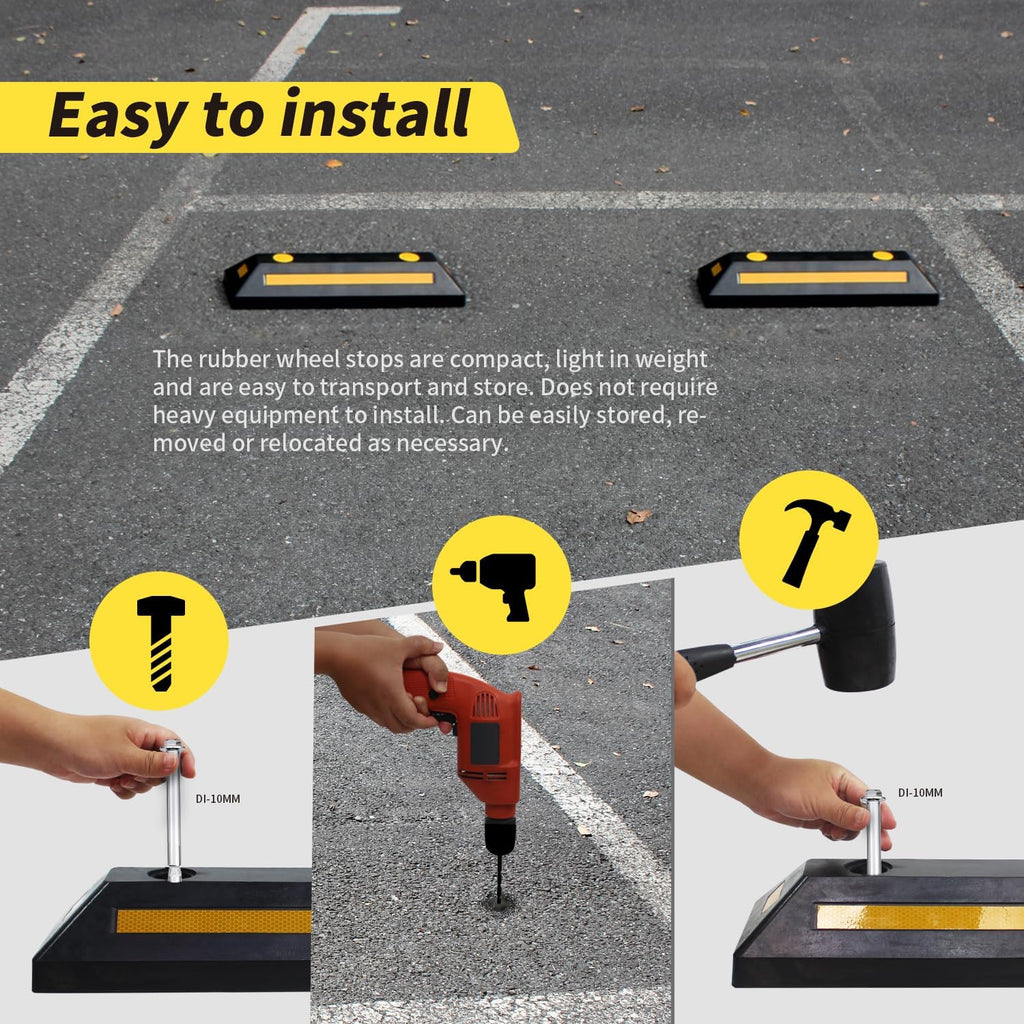 Easy to install

The rubber wheel stops are compact, light in weight and are easy to transport and store. Does not require heavy equipment to install. Can be easily stored, removed or relocated as necessary.

DI-10MM

DI-10MM