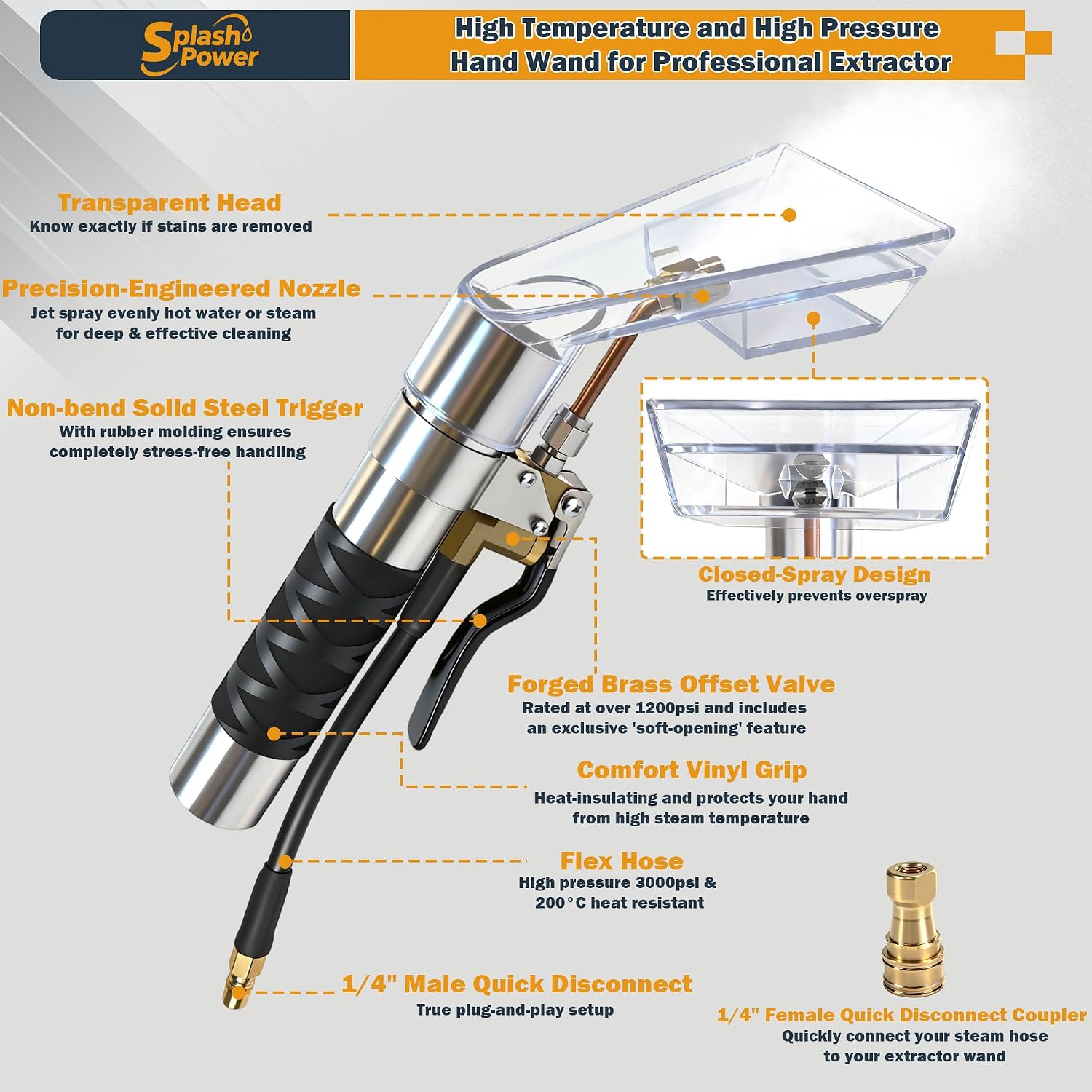 Splash Power

High Temperature and High Pressure Hand Wand for Professional Extractor

Transparent Head
Know exactly if stains are removed

Precision-Engineered Nozzle
Jet spray evenly hot water or steam for deep & effective cleaning

Non-bend Solid Steel Trigger
With rubber molding ensures completely stress-free handling

Closed-Spray Design
Effectively prevents overspray

Forged Brass Offset Valve
Rated at over 1200psi and includes an exclusive 'soft-opening' feature

Comfort Vinyl Grip
Heat-insulating and protects your hand from high steam temperature

Flex Hose
High pressure 3000psi & 200°C heat resistant

1/4" Male Quick Disconnect
True plug-and-play setup

1/4" Female Quick Disconnect Coupler
Quickly connect your steam hose to your extractor wand