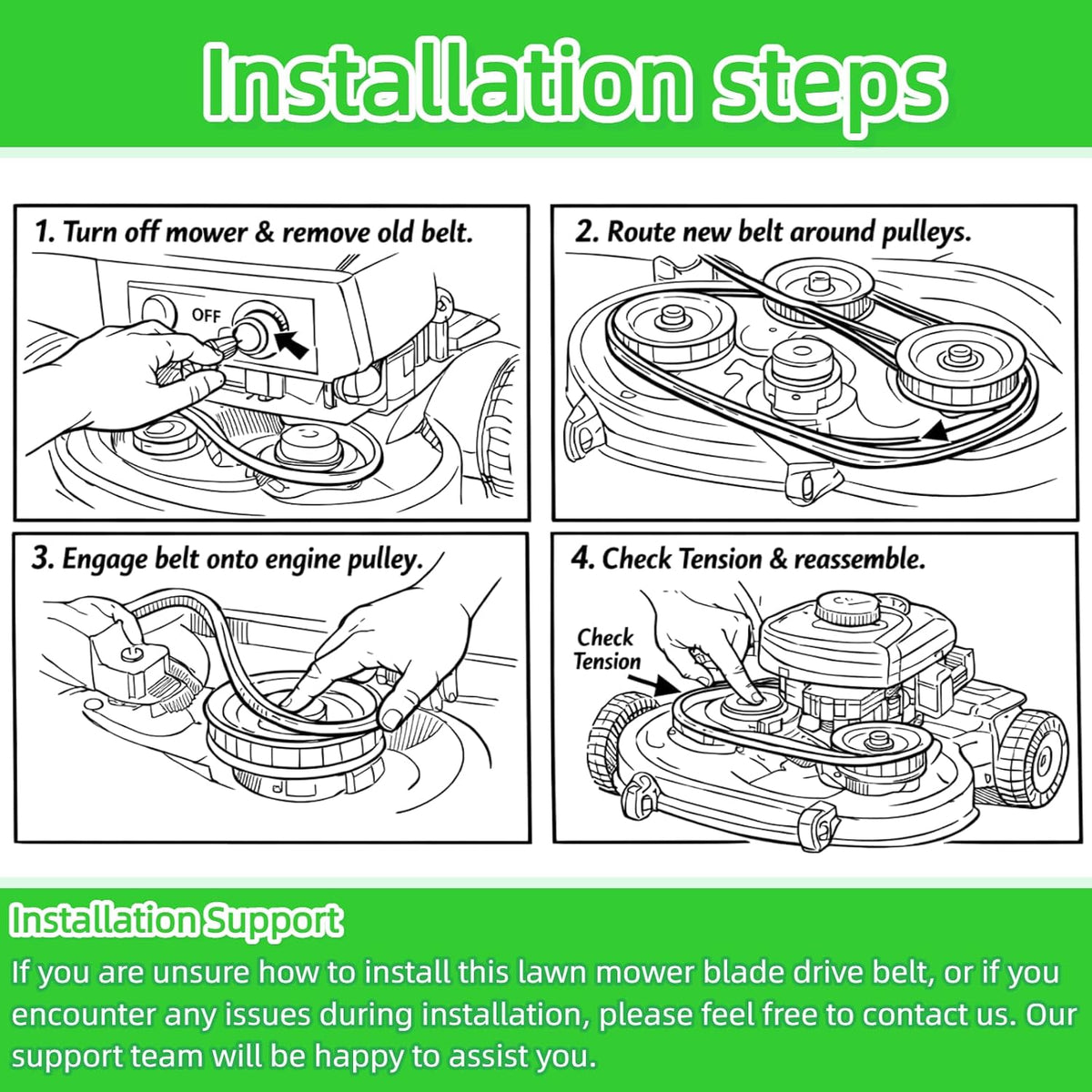 Installation steps

1. Turn off mower & remove old belt.

OFF

2. Route new belt around pulleys.

3. Engage belt onto engine pulley.

4. Check Tension & reassemble.

Check Tension

Installation Support

If you are unsure how to install this lawn mower blade drive belt, or if you encounter any issues during installation, please feel free to contact us. Our support team will be happy to assist you.