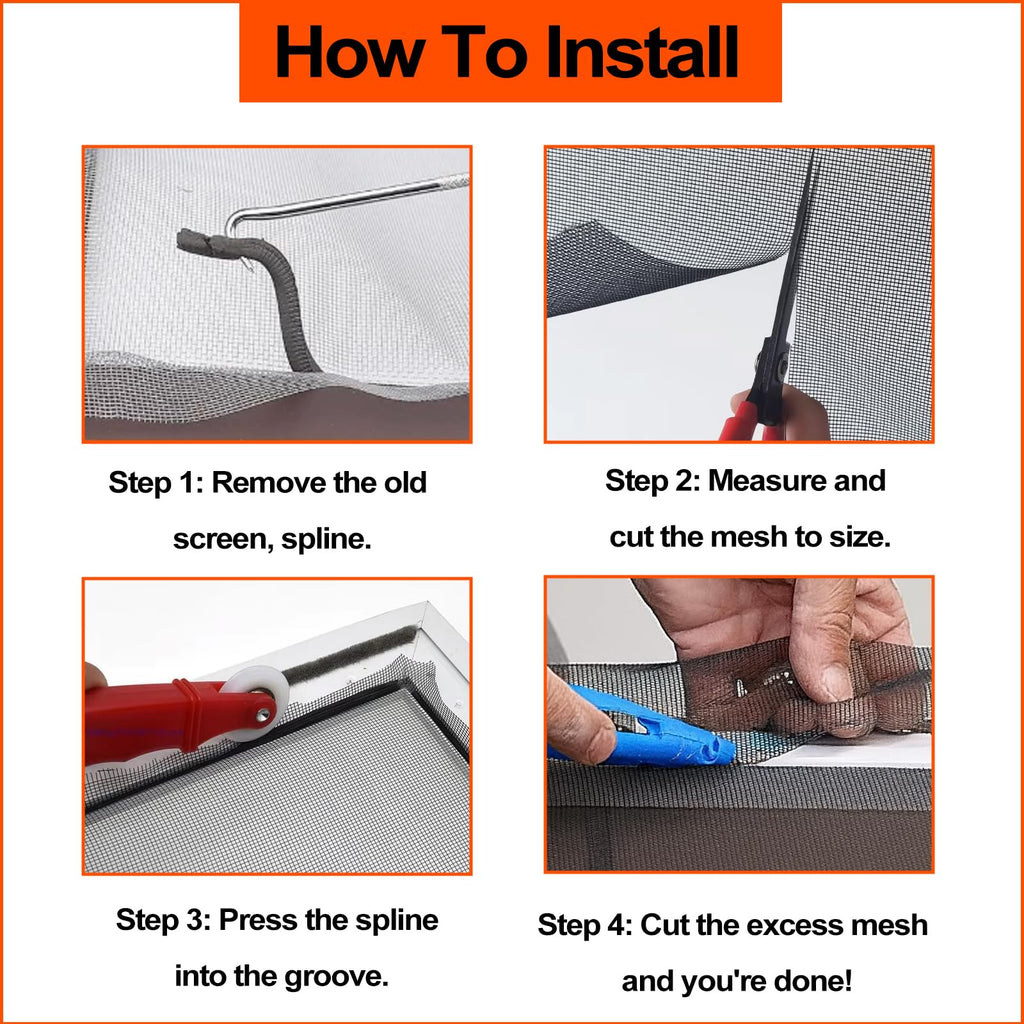 How To Install

Step 1: Remove the old screen, spline.

Step 2: Measure and cut the mesh to size.

Step 3: Press the spline into the groove.

Step 4: Cut the excess mesh and you're done!