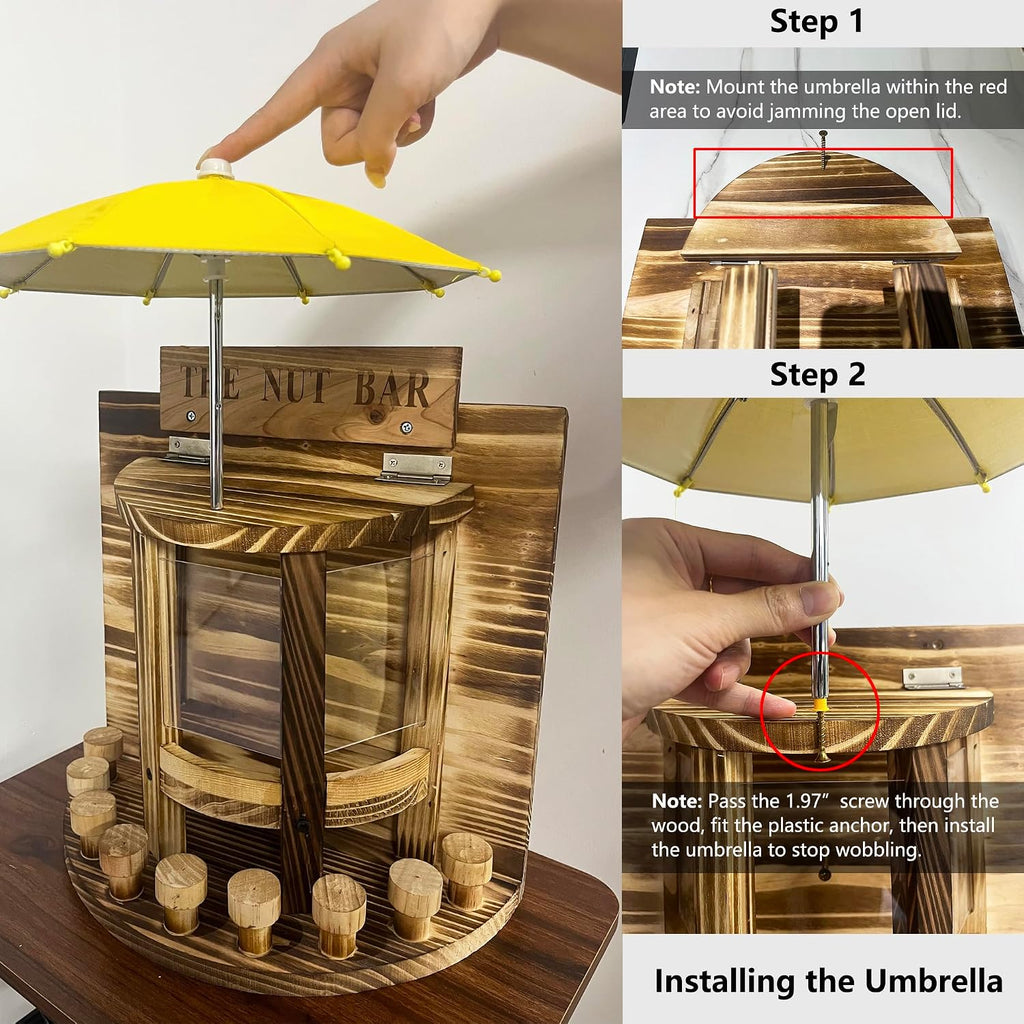 THE NUT BAR

Step 1

Note: Mount the umbrella within the red area to avoid jamming the open lid.

Step 2

Note: Pass the 1.97" screw through the wood, fit the plastic anchor, then install the umbrella to stop wobbling.

Installing the Umbrella