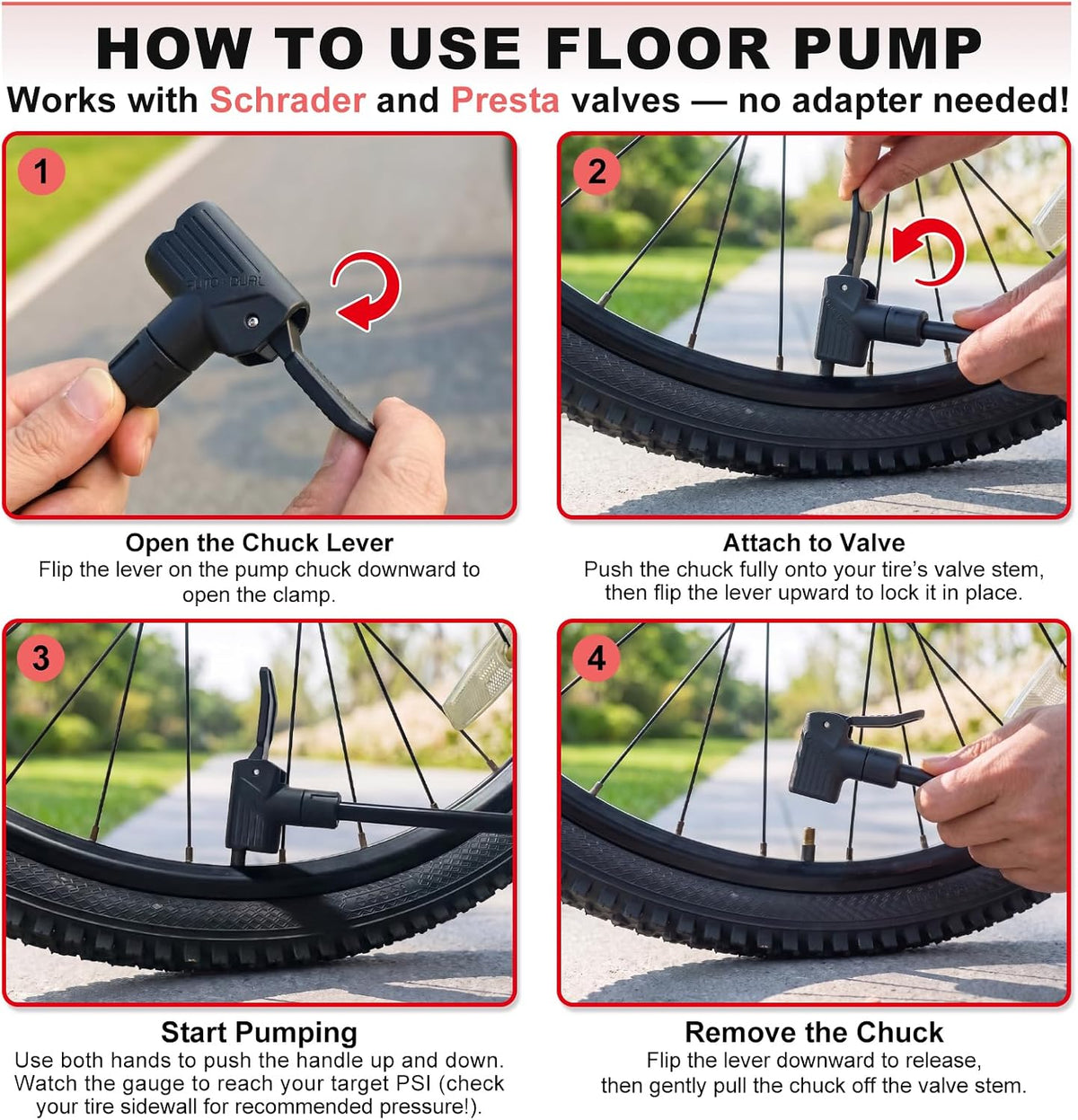 HOW TO USE FLOOR PUMP

Works with Schrader and Presta valves — no adapter needed!

1

AUTO DUAL

Open the Chuck Lever
Flip the lever on the pump chuck downward to open the clamp.

2

Attach to Valve
Push the chuck fully onto your tire's valve stem, then flip the lever upward to lock it in place.

3

Start Pumping
Use both hands to push the handle up and down. Watch the gauge to reach your target PSI (check your tire sidewall for recommended pressure!).

4

Remove the Chuck
Flip the lever downward to release, then gently pull the chuck off the valve stem.