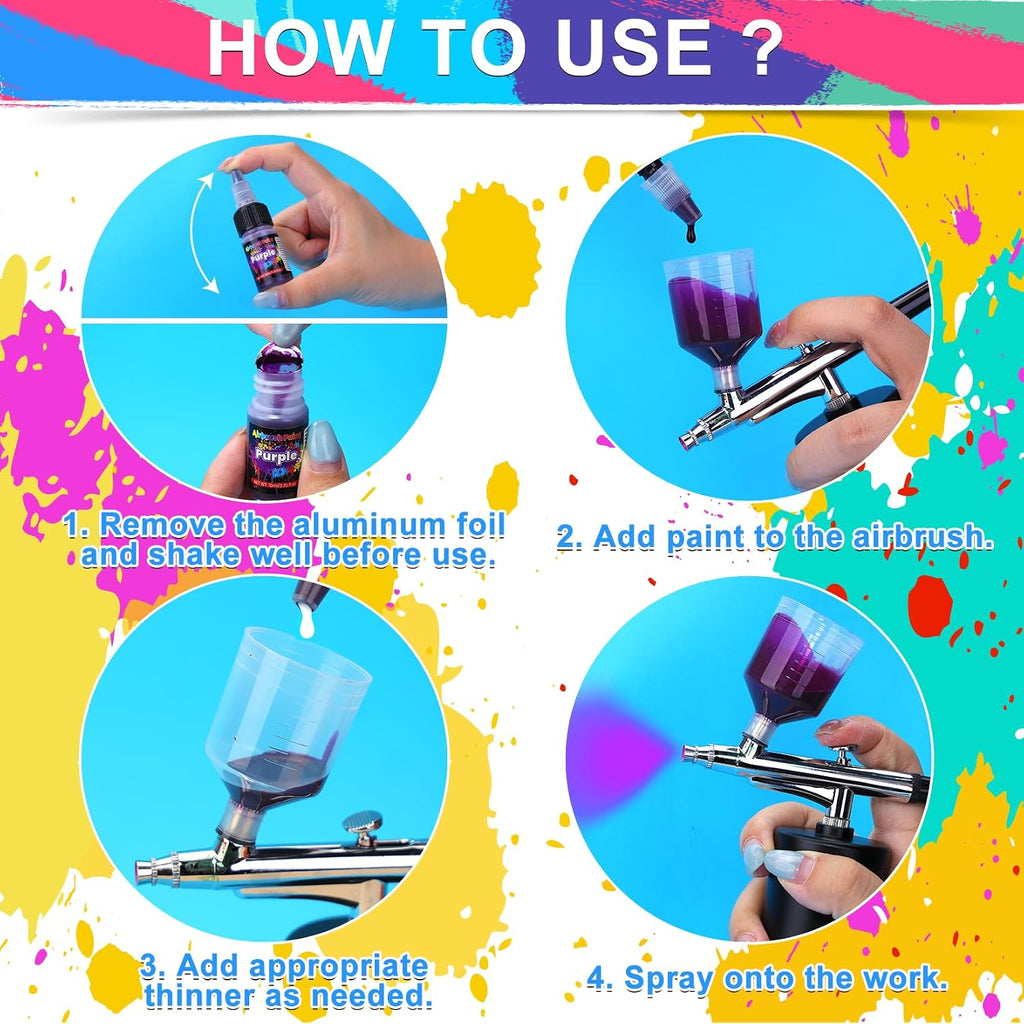 HOW TO USE ?

Purple

Airbrush Paint
Purple

1. Remove the aluminum foil and shake well before use.

2. Add paint to the airbrush.

3. Add appropriate thinner as needed.

4. Spray onto the work.