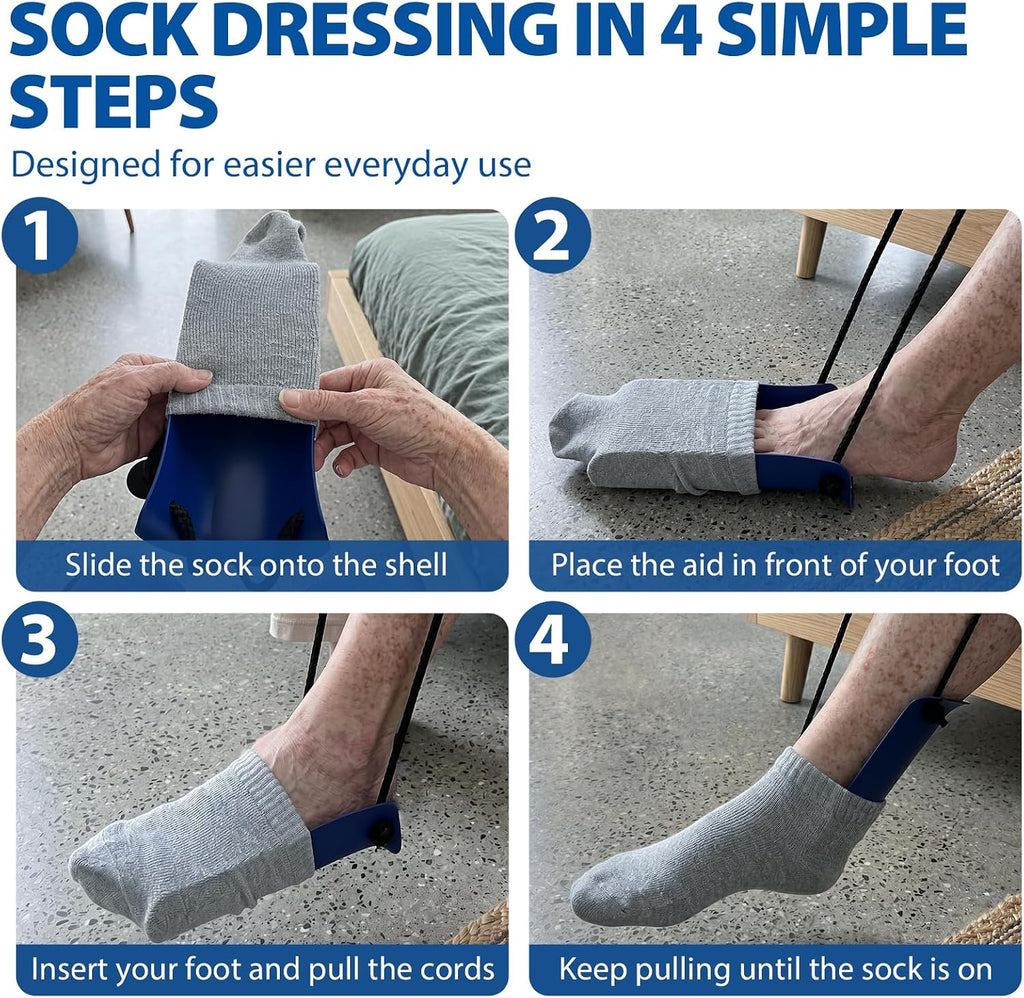 SOCK DRESSING IN 4 SIMPLE STEPS

Designed for easier everyday use

1

Slide the sock onto the shell

2

Place the aid in front of your foot

3

Insert your foot and pull the cords

4

Keep pulling until the sock is on