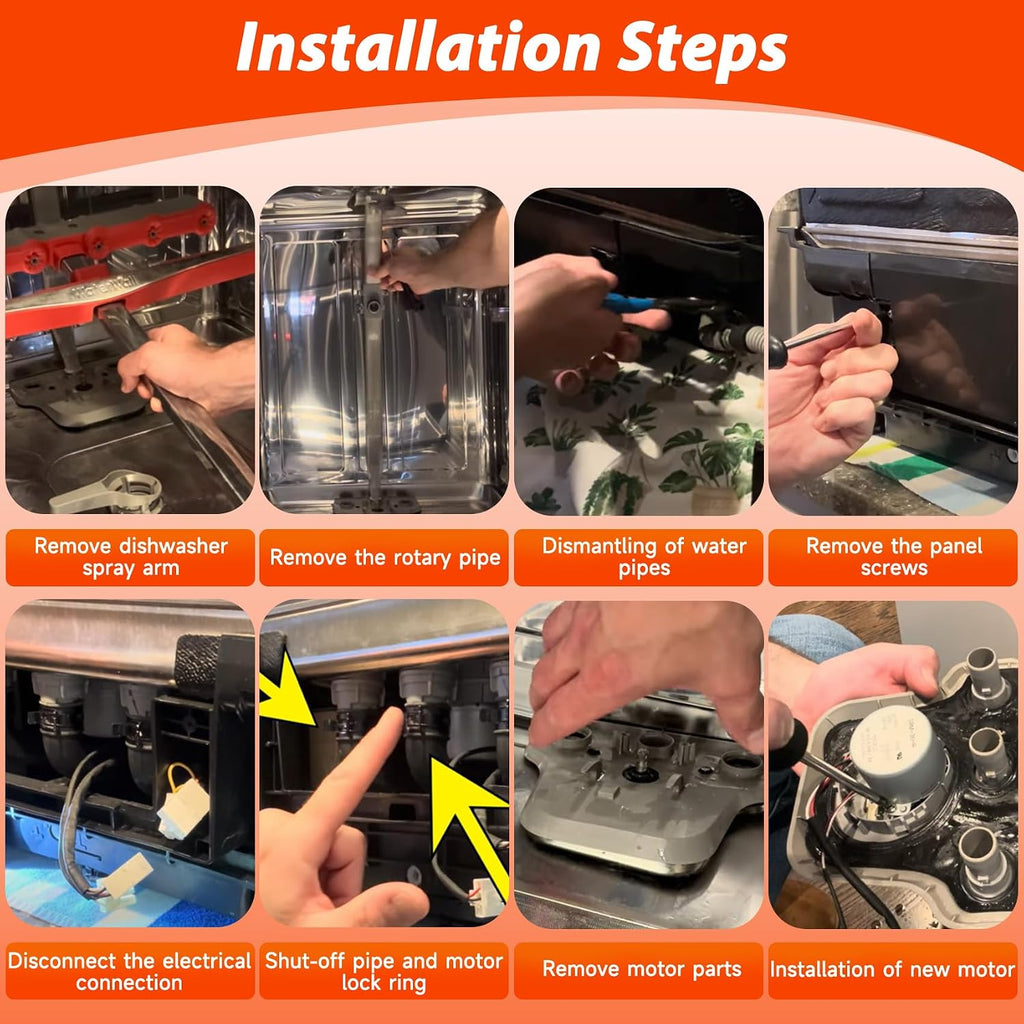 Installation Steps

Remove dishwasher spray arm

Remove the rotary pipe

Dismantling of water pipes

Remove the panel screws

Disconnect the electrical connection

Shut-off pipe and motor lock ring

Remove motor parts

Installation of new motor