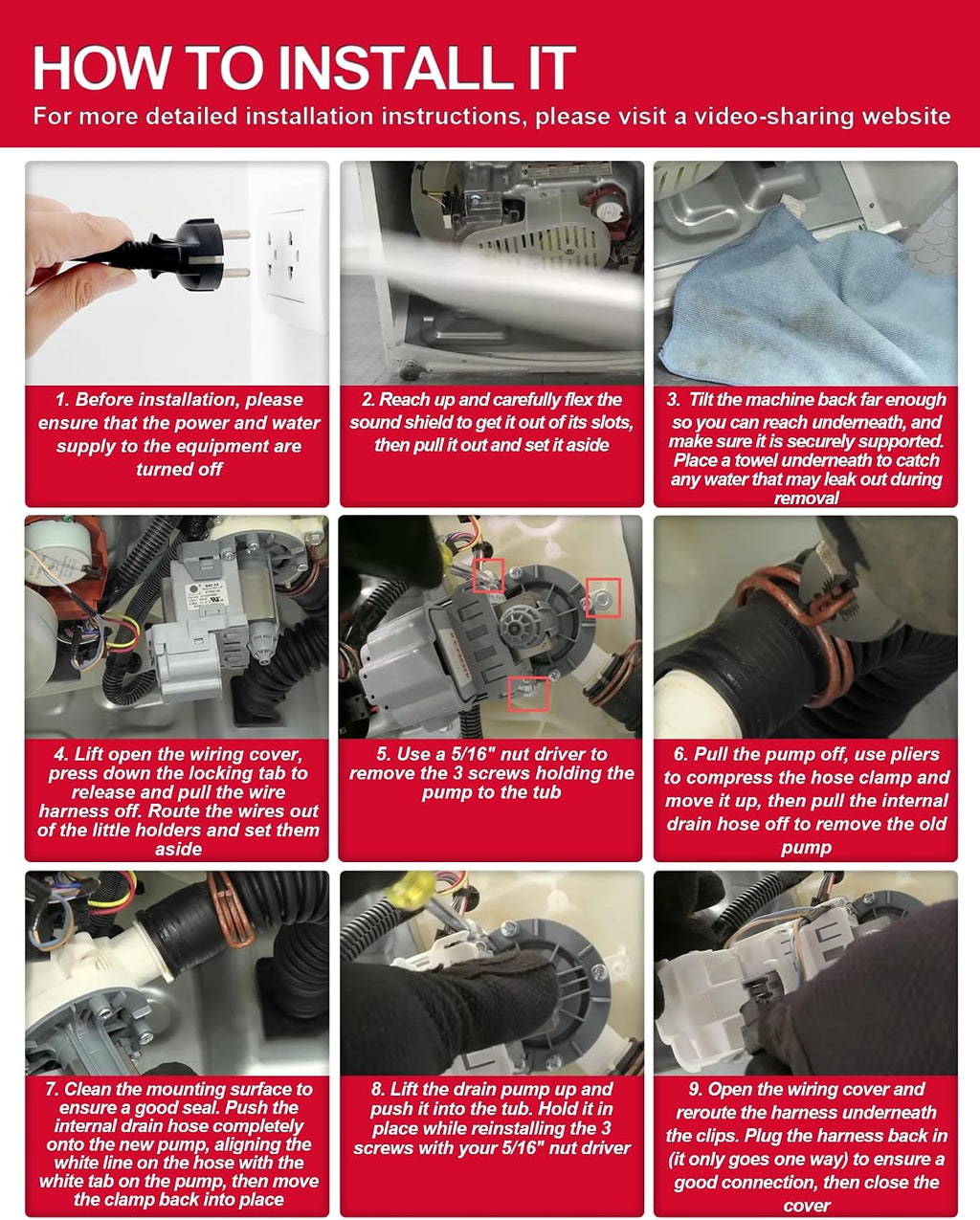 HOW TO INSTALL IT

For more detailed installation instructions, please visit a video-sharing website

1. Before installation, please ensure that the power and water supply to the equipment are turned off

2. Reach up and carefully flex the sound shield to get it out of its slots, then pull it out and set it aside

3. Tilt the machine back far enough so you can reach underneath, and make sure it is securely supported. Place a towel underneath to catch any water that may leak out during removal

4. Lift open the wiring cover, press down the locking tab to release and pull the wire harness off. Route the wires out of the little holders and set them aside

5. Use a 5/16" nut driver to remove the 3 screws holding the pump to the tub

6. Pull the pump off, use pliers to compress the hose clamp and move it up, then pull the internal drain hose off to remove the old pump

7. Clean the mounting surface to ensure a good seal. Push the internal drain hose completely onto the new pump, aligning the white line on the hose with the white tab on the pump, then move the clamp back into place

8. Lift the drain pump up and push it into the tub. Hold it in place while reinstalling the 3 screws with your 5/16" nut driver

9. Open the wiring cover and reroute the harness underneath the clips. Plug the harness back in (it only goes one way) to ensure a good connection, then close the cover