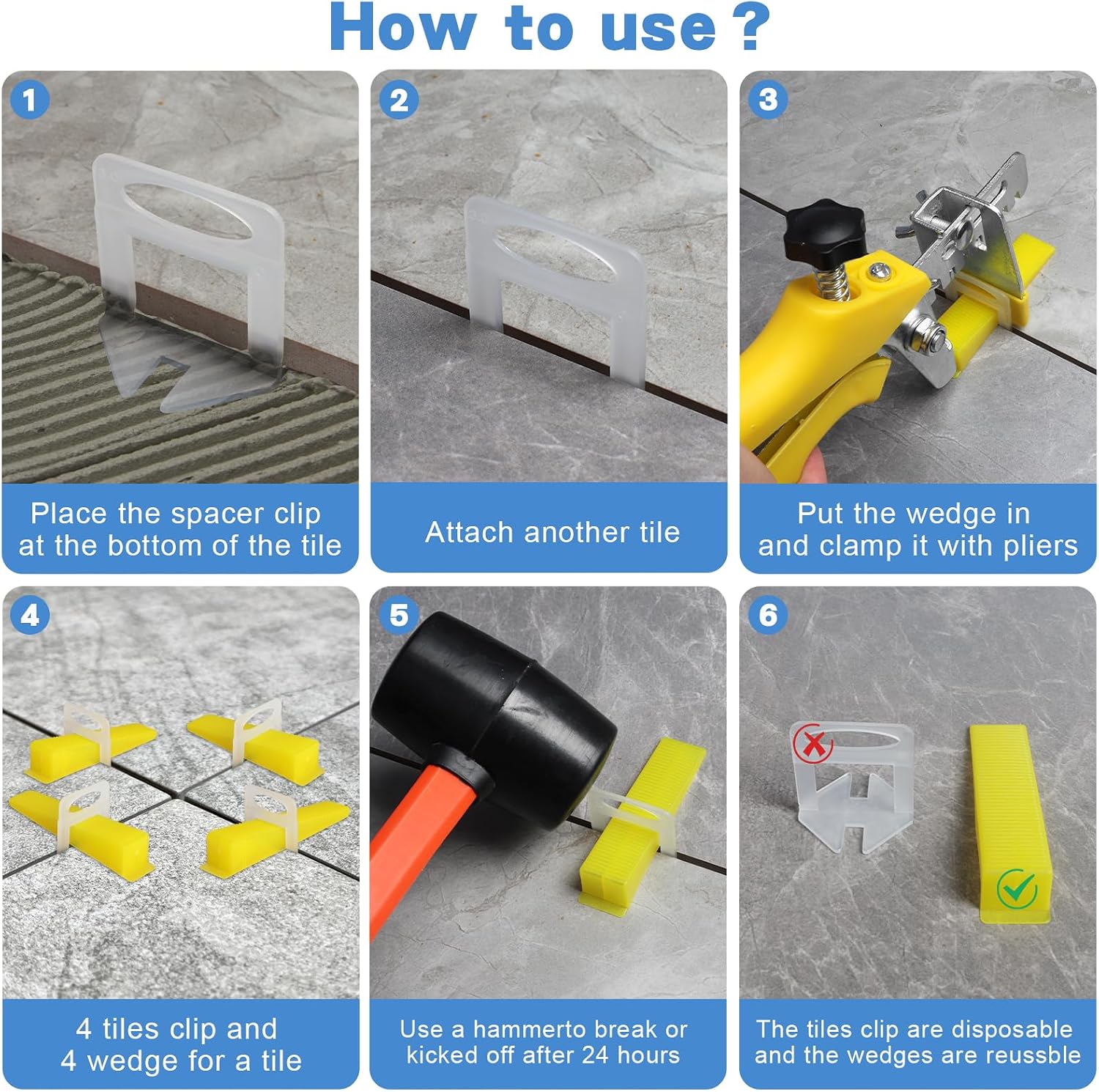 How to use ?

1

Place the spacer clip at the bottom of the tile

2

Attach another tile

3

Put the wedge in and clamp it with pliers

4

4 tiles clip and 4 wedge for a tile

5

Use a hammerto break or kicked off after 24 hours

6

The tiles clip are disposable and the wedges are reussble