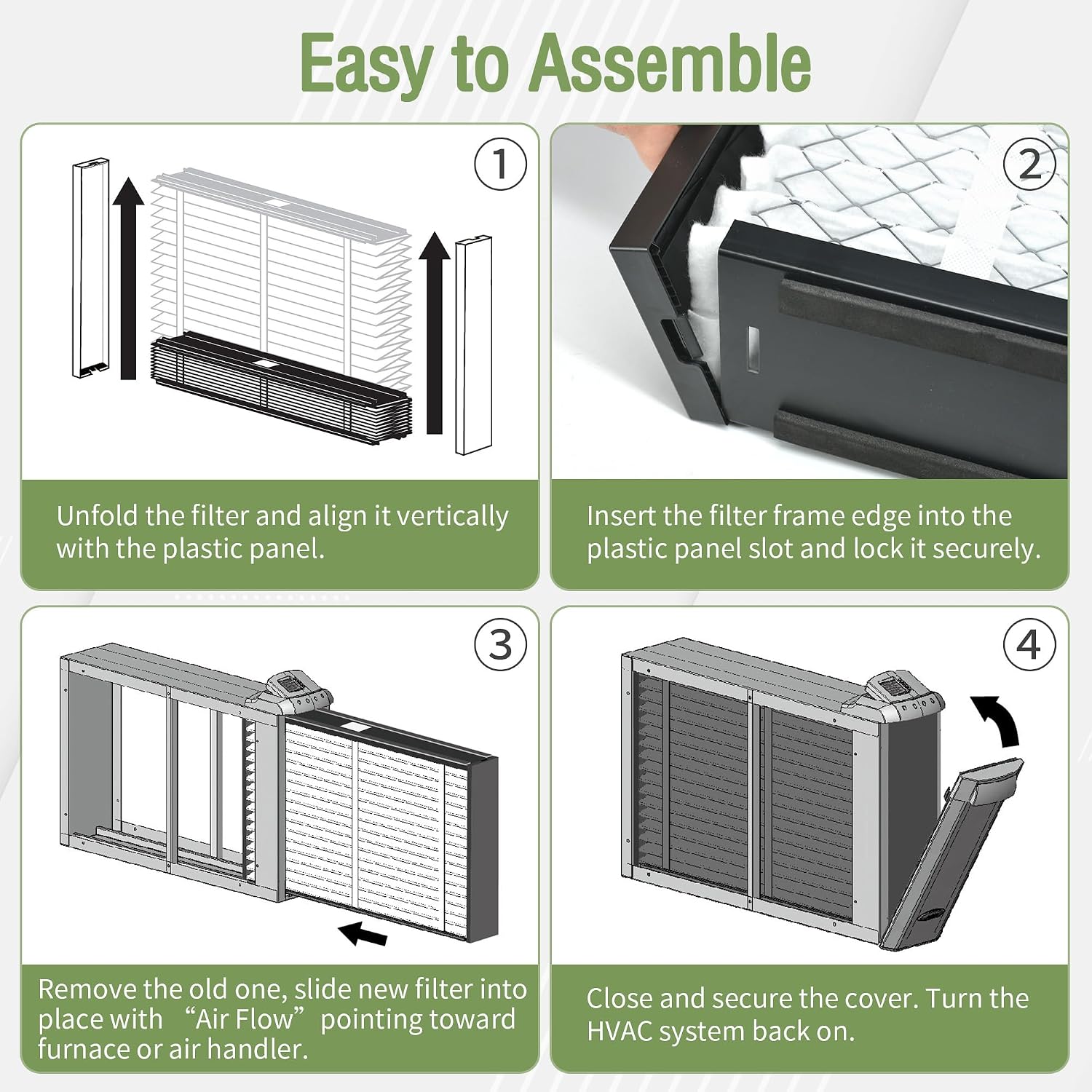 Easy to Assemble

1

Unfold the filter and align it vertically with the plastic panel.

2

Insert the filter frame edge into the plastic panel slot and lock it securely.

3

Remove the old one, slide new filter into place with “Air Flow” pointing toward furnace or air handler.

4

Close and secure the cover. Turn the HVAC system back on.